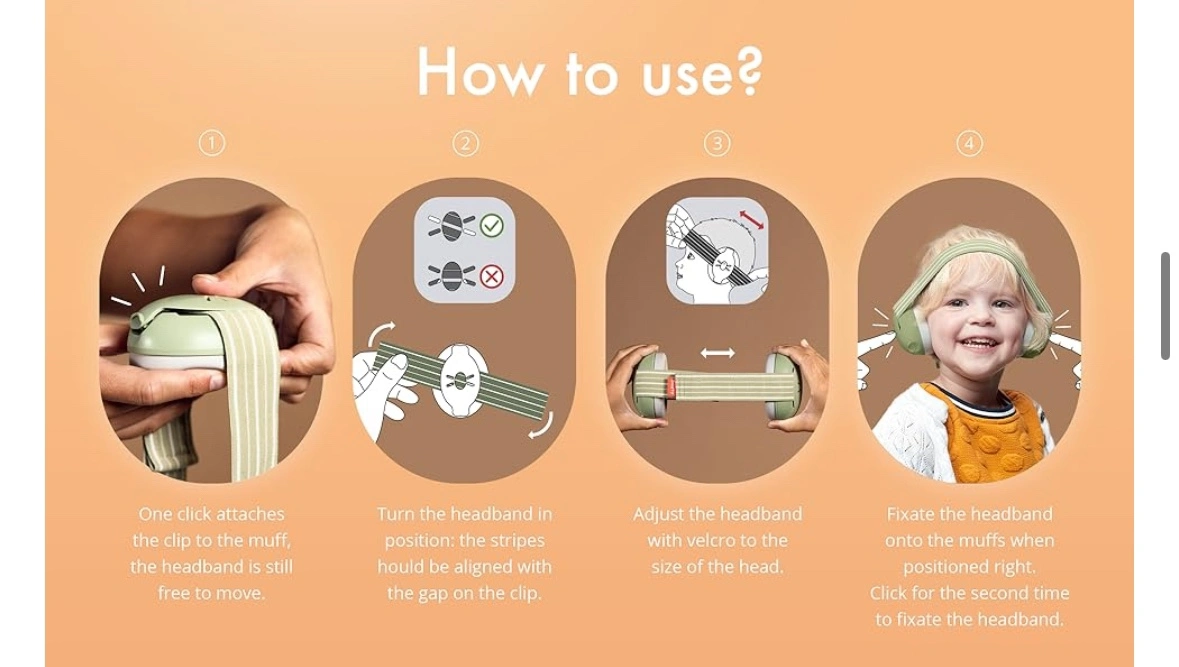 How to use?

①

One click attaches the clip to the muff, the headband is still free to move.

②

Turn the headband in position: the stripes hould be aligned with the gap on the clip.

③

Adjust the headband with velcro to the size of the head.

④

Fixate the headband onto the muffs when positioned right. Click for the second time to fixate the headband.