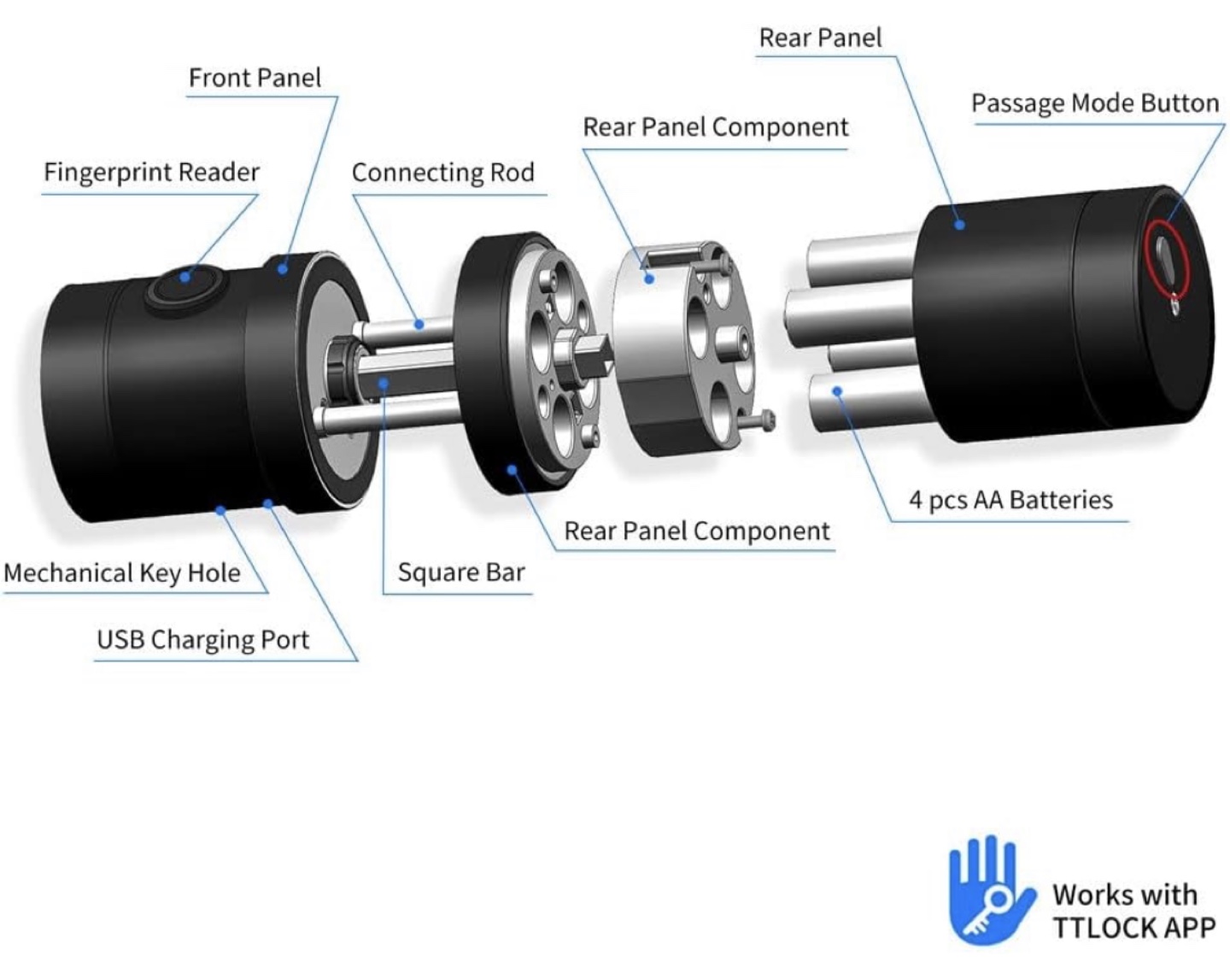 Rear Panel

Front Panel

Passage Mode Button

Rear Panel Component

Fingerprint Reader

Connecting Rod

4 pcs AA Batteries

Rear Panel Component

Mechanical Key Hole

Square Bar

USB Charging Port

Works with TTLOCK APP