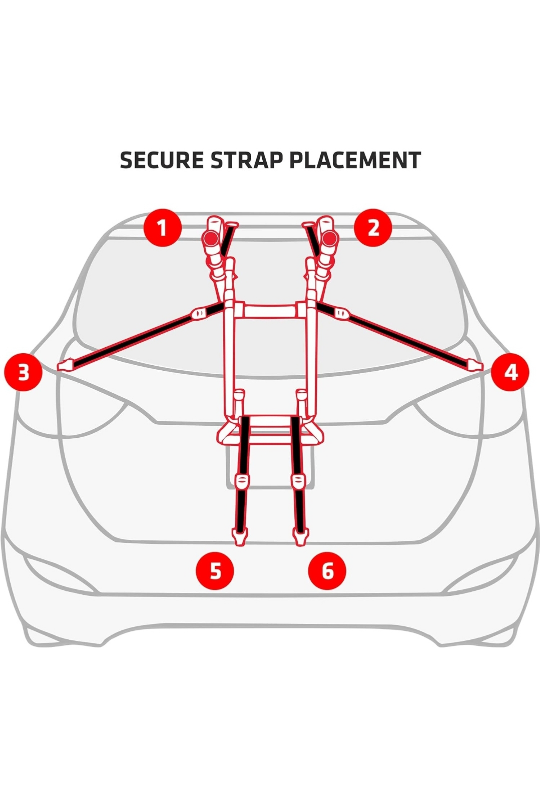 SECURE STRAP PLACEMENT

1

2

3

4

5

6