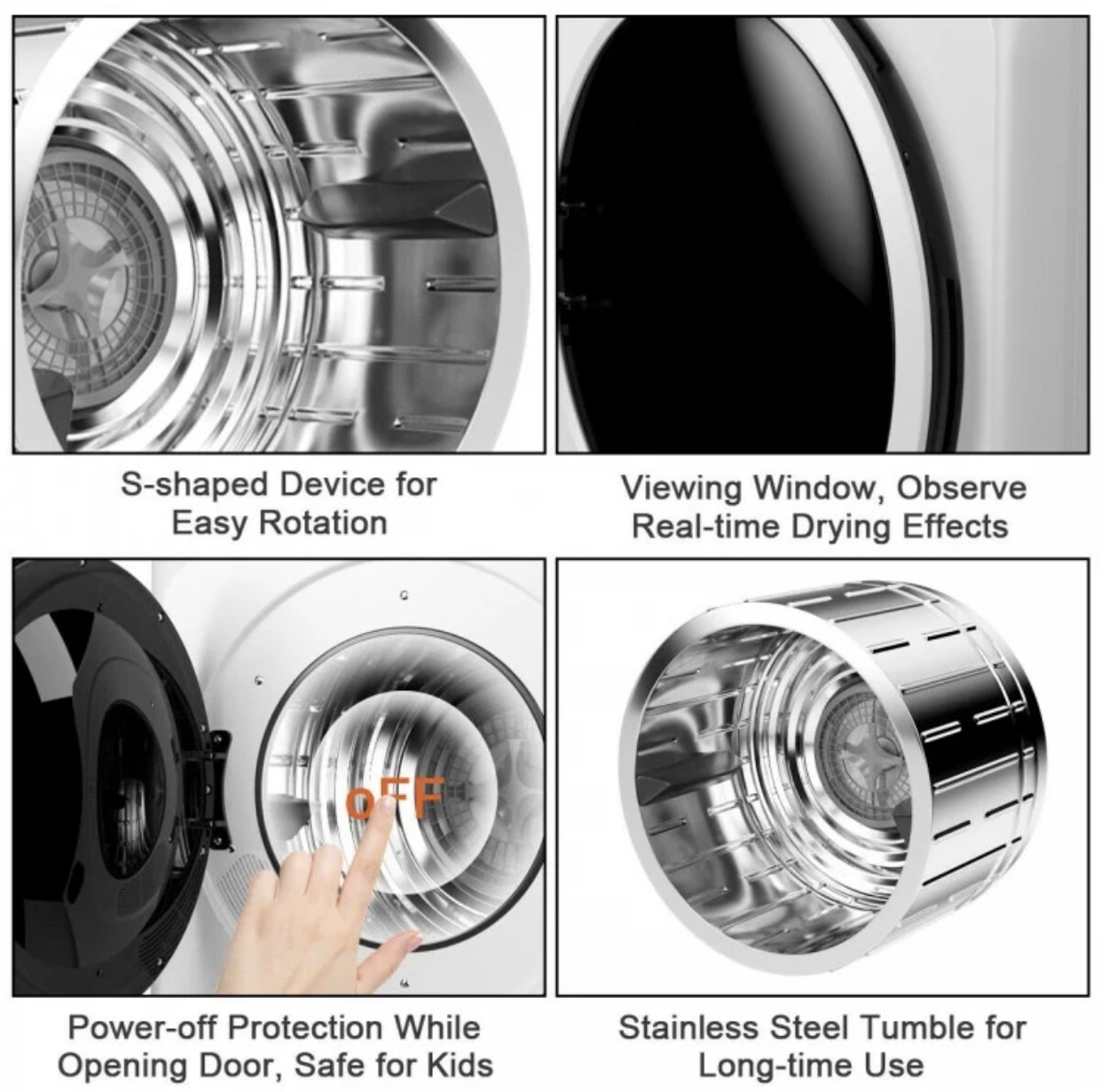 S-shaped Device for Easy Rotation

Viewing Window, Observe Real-time Drying Effects

oFF

Power-off Protection While Opening Door, Safe for Kids

Stainless Steel Tumble for Long-time Use