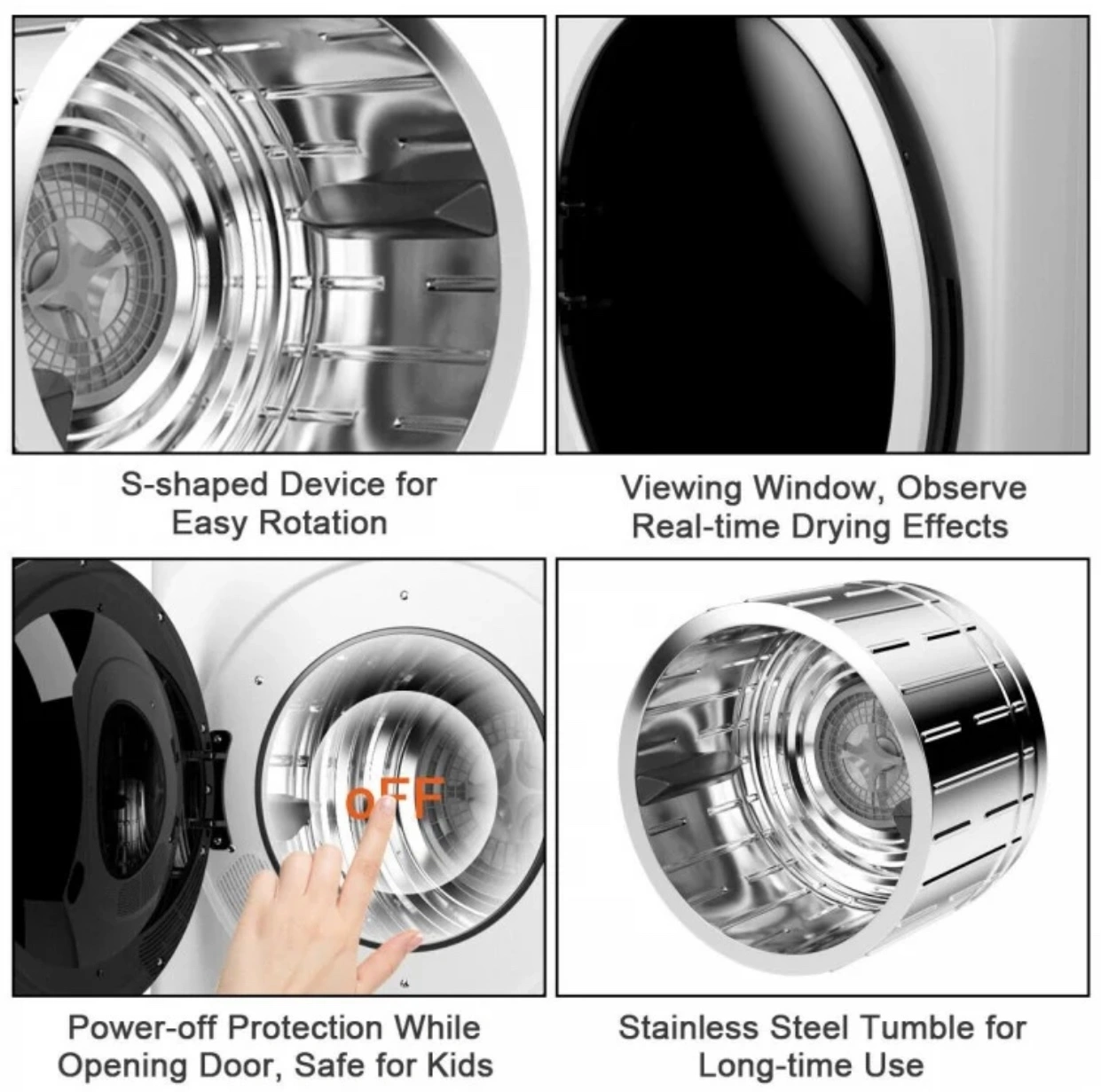 S-shaped Device for Easy Rotation

Viewing Window, Observe Real-time Drying Effects

oFF

Power-off Protection While Opening Door, Safe for Kids

Stainless Steel Tumble for Long-time Use