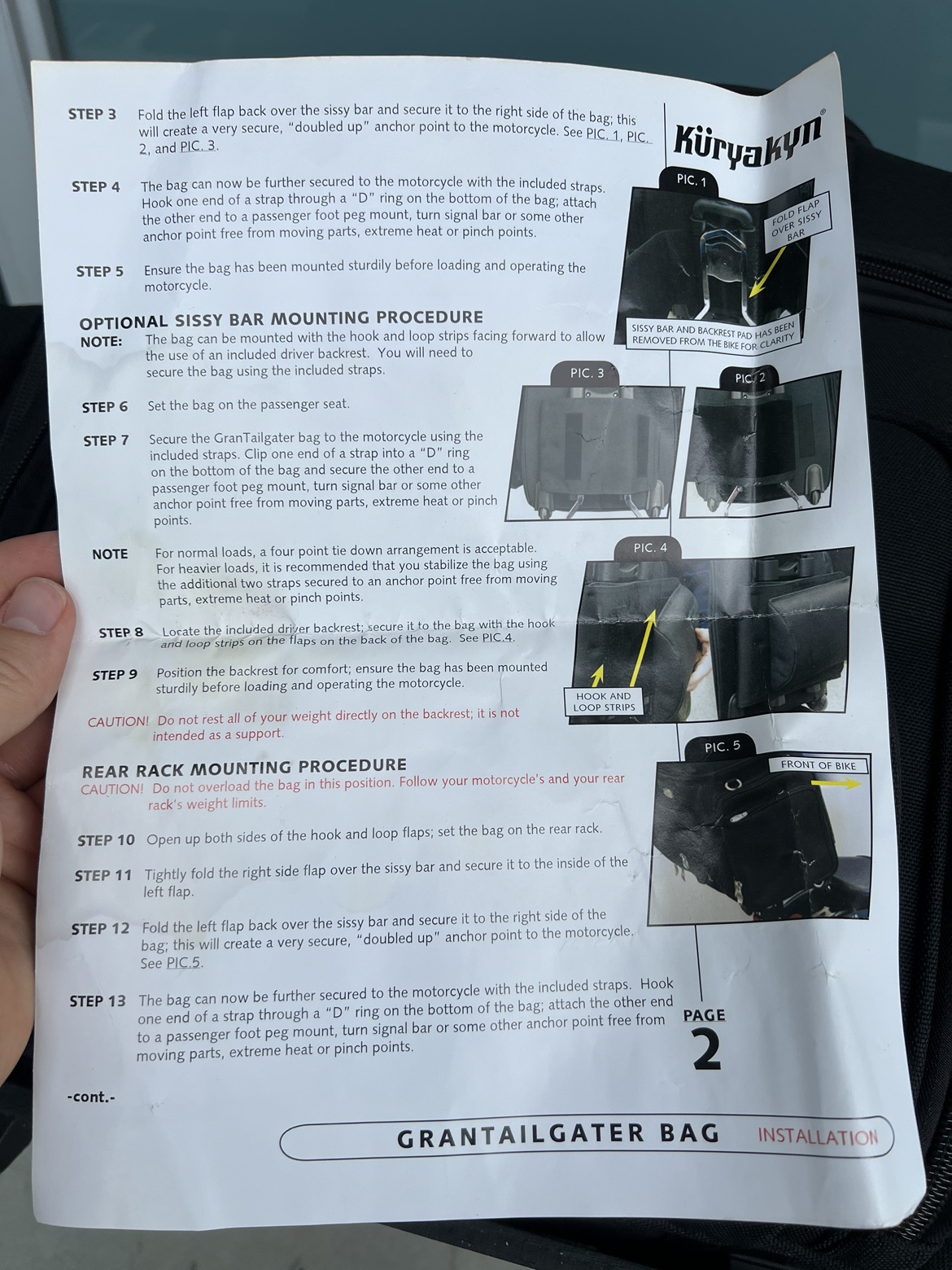 STEP 3 Fold the left flap back over the sissy bar and secure it to the right side of the bag; this will create a very secure, "doubled up" anchor point to the motorcycle. See PIC. 1, PIC. 2, and PIC. 3.

STEP 4 The bag can now be further secured to the motorcycle with the included straps. Hook one end of a strap through a "D" ring on the bottom of the bag; attach the other end to a passenger foot peg mount, turn signal bar or some other anchor point free from moving parts, extreme heat or pinch points.

STEP 5 Ensure the bag has been mounted sturdily before loading and operating the motorcycle.

OPTIONAL SISSY BAR MOUNTING PROCEDURE
NOTE: The bag can be mounted with the hook and loop strips facing forward to allow the use of an included driver backrest. You will need to secure the bag using the included straps.

STEP 6 Set the bag on the passenger seat.

STEP 7 Secure the GranTailgater bag to the motorcycle using the included straps. Clip one end of a strap into a "D" ring on the bottom of the bag and secure the other end to a passenger foot peg mount, turn signal bar or some other anchor point free from moving parts, extreme heat or pinch points.

NOTE For normal loads, a four point tie down arrangement is acceptable. For heavier loads, it is recommended that you stabilize the bag using the additional two straps secured to an anchor point free from moving parts, extreme heat or pinch points.

STEP 8 Locate the included driver backrest; secure it to the bag with the hook and loop strips on the flaps on the back of the bag. See PIC.4.

STEP 9 Position the backrest for comfort; ensure the bag has been mounted sturdily before loading and operating the motorcycle.

CAUTION! Do not rest all of your weight directly on the backrest; it is not intended as a support.

REAR RACK MOUNTING PROCEDURE
CAUTION! Do not overload the bag in this position. Follow your motorcycle's and your rear rack's weight limits.

STEP 10 Open up both sides of the hook and loop flaps; set the bag on the rear rack.

STEP 11 Tightly fold the right side flap over the sissy bar and secure it to the inside of the left flap.

STEP 12 Fold the left flap back over the sissy bar and secure it to the right side of the bag; this will create a very secure, "doubled up" anchor point to the motorcycle. See PIC.5.

STEP 13 The bag can now be further secured to the motorcycle with the included straps. Hook one end of a strap through a "D" ring on the bottom of the bag; attach the other end to a passenger foot peg mount, turn signal bar or some other anchor point free from moving parts, extreme heat or pinch points.

-cont.-

Küryakyn®

PIC. 1
FOLD FLAP OVER SISSY BAR
SISSY BAR AND BACKREST PAD HAS BEEN REMOVED FROM THE BIKE FOR CLARITY

PIC. 3
PIC. 2

PIC. 4
HOOK AND LOOP STRIPS

PIC. 5
FRONT OF BIKE

PAGE
2

GRANTAILGATER BAG INSTALLATION