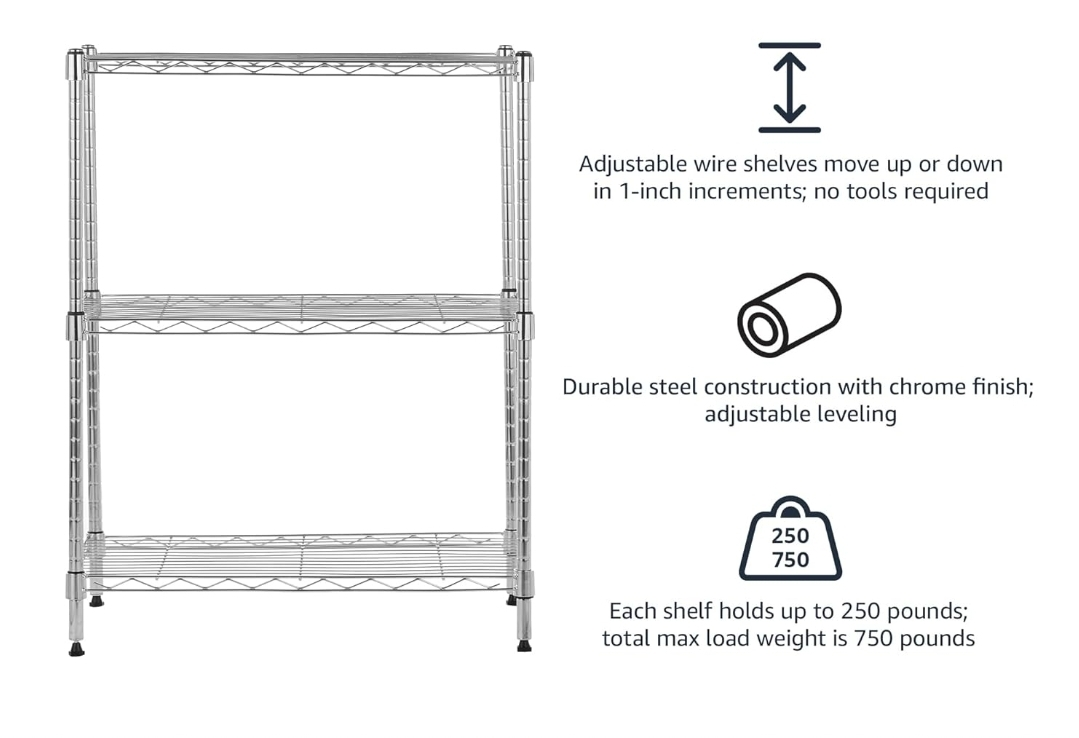 Adjustable wire shelves move up or down in 1-inch increments; no tools required

Durable steel construction with chrome finish; adjustable leveling

250
750

Each shelf holds up to 250 pounds; total max load weight is 750 pounds