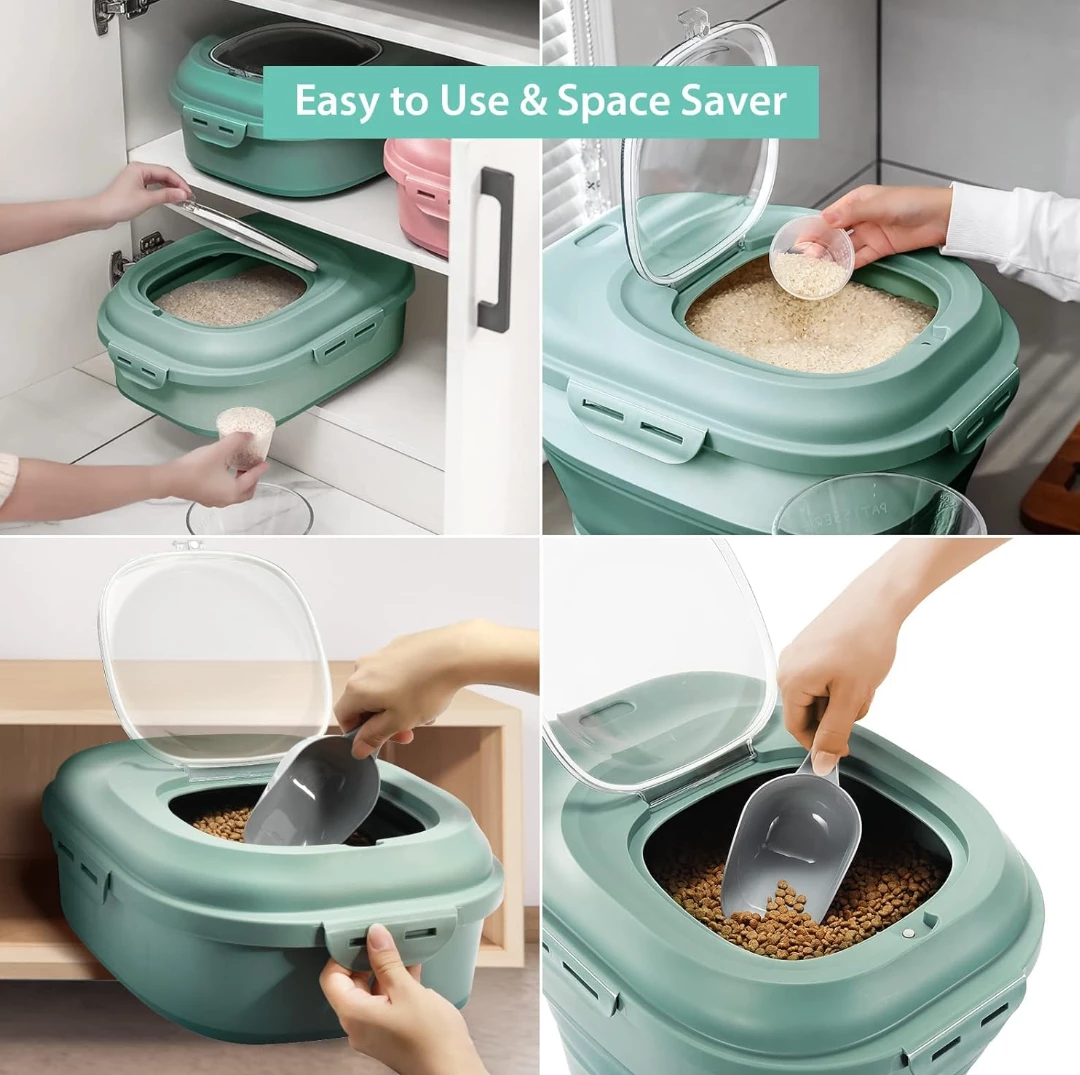 Easy to Use & Space Saver