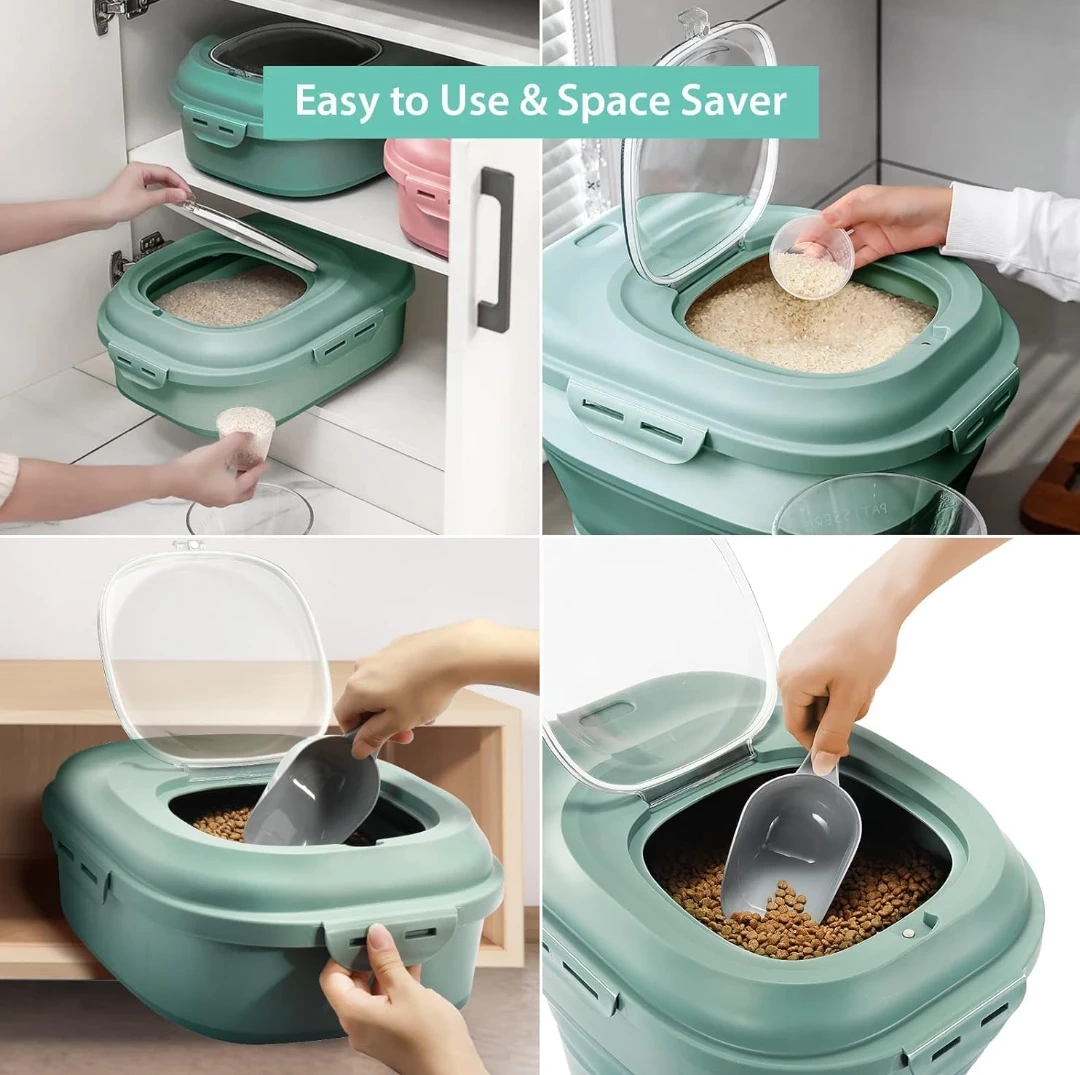 Easy to Use & Space Saver