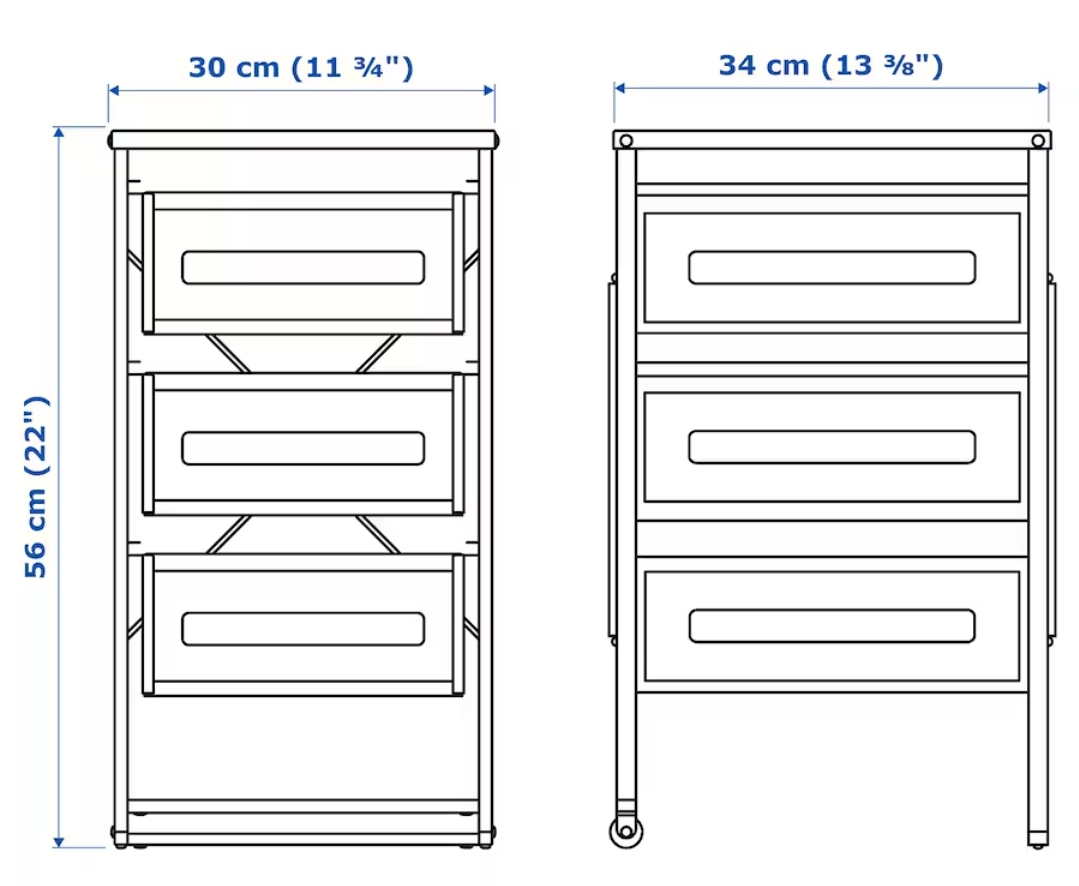 30 cm (11 ¾")

34 cm (13 ⅜")

56 cm (22")