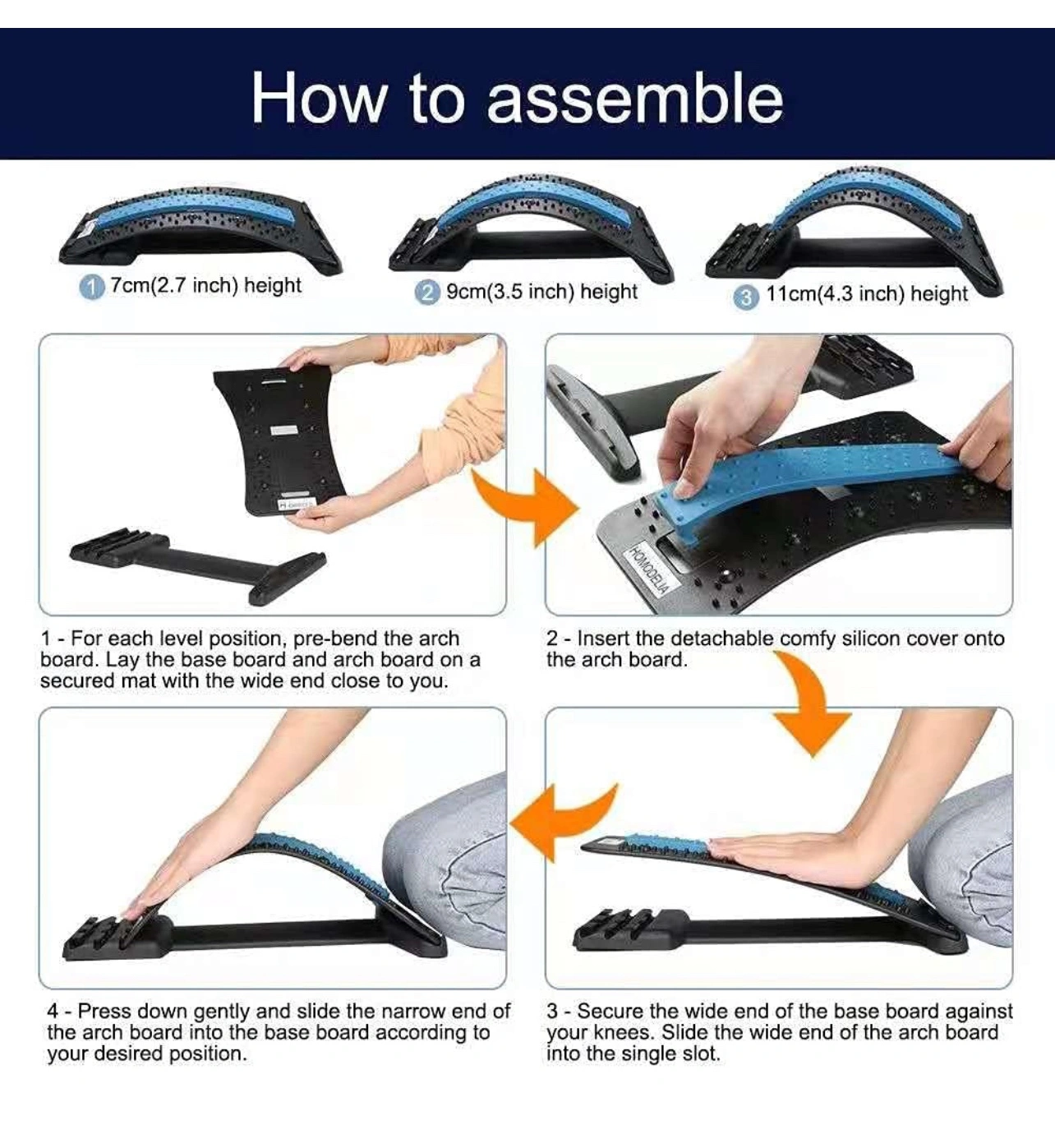 How to assemble

1 7cm(2.7 inch) height

2 9cm(3.5 inch) height

3 11cm(4.3 inch) height

HOMODELIA

1 - For each level position, pre-bend the arch board. Lay the base board and arch board on a secured mat with the wide end close to you.

2 - Insert the detachable comfy silicon cover onto the arch board.

4 - Press down gently and slide the narrow end of the arch board into the base board according to your desired position.

3 - Secure the wide end of the base board against your knees. Slide the wide end of the arch board into the single slot.