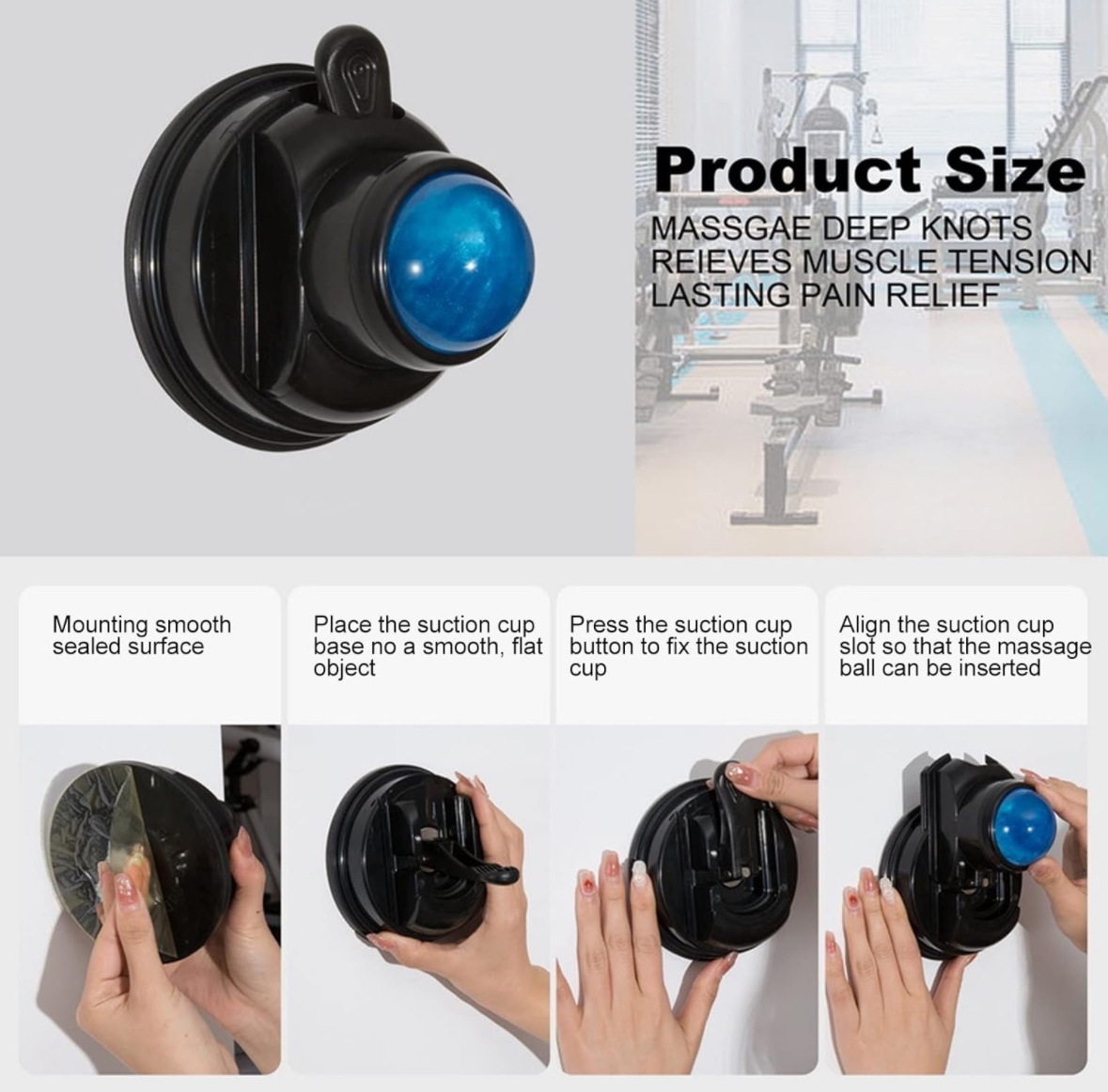 Product Size
MASSGAE DEEP KNOTS
REIEVES MUSCLE TENSION
LASTING PAIN RELIEF

Mounting smooth sealed surface

Place the suction cup base no a smooth, flat object

Press the suction cup button to fix the suction cup

Align the suction cup slot so that the massage ball can be inserted