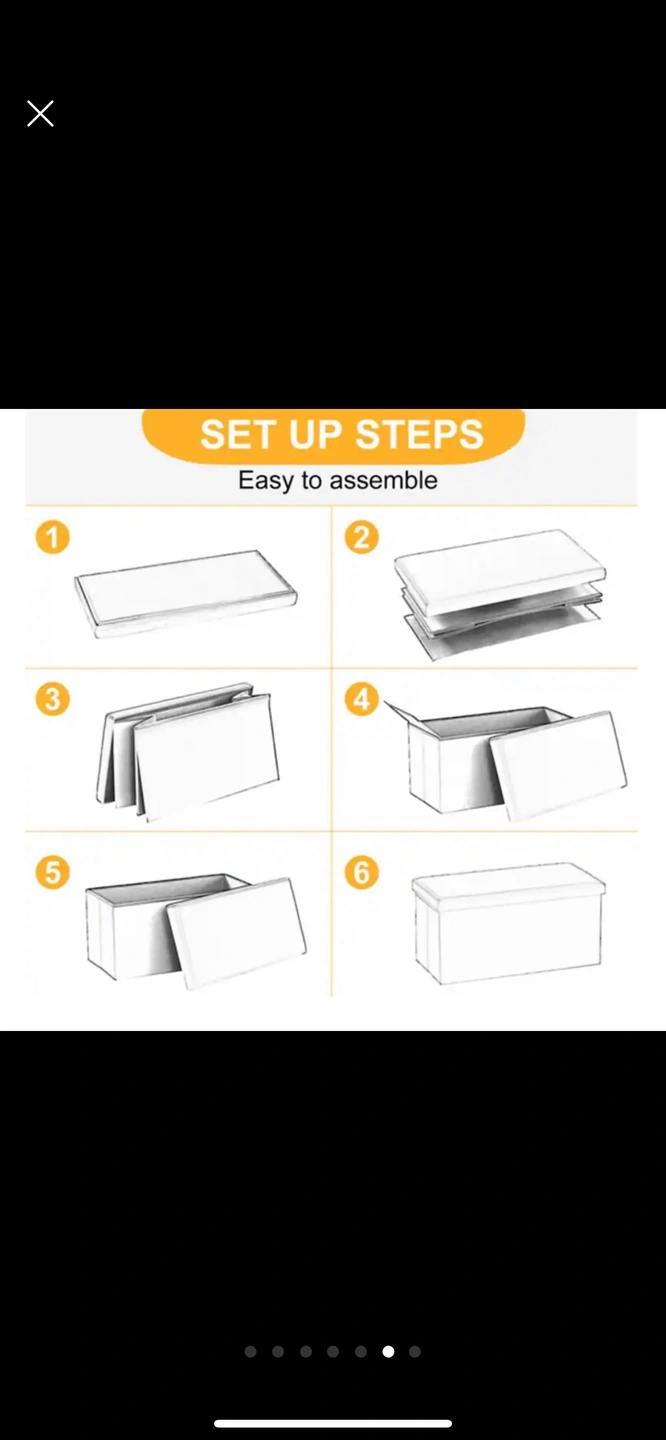 SET UP STEPS
Easy to assemble

1

2

3

4

5

6