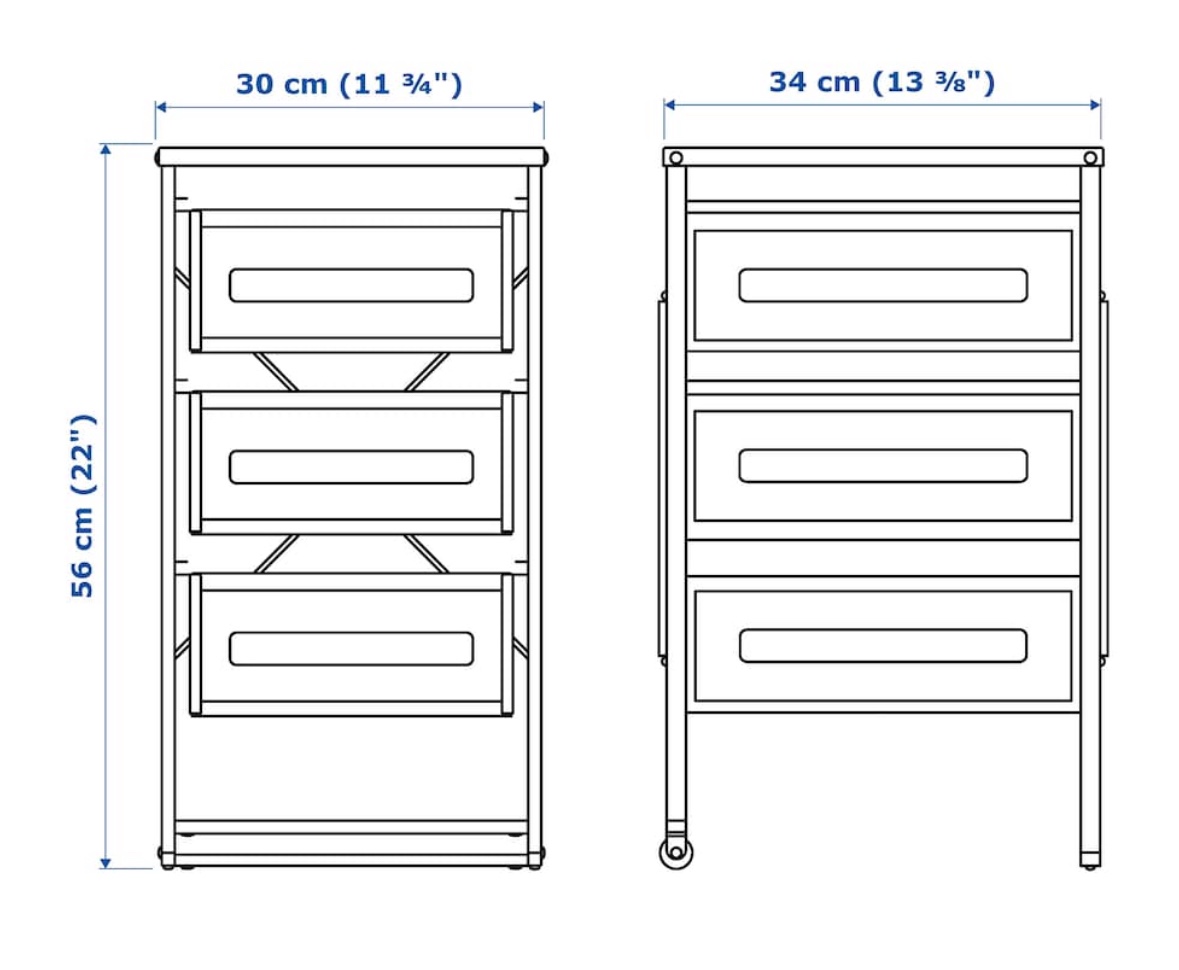 30 cm (11 ¾")

34 cm (13 ⅜")

56 cm (22")