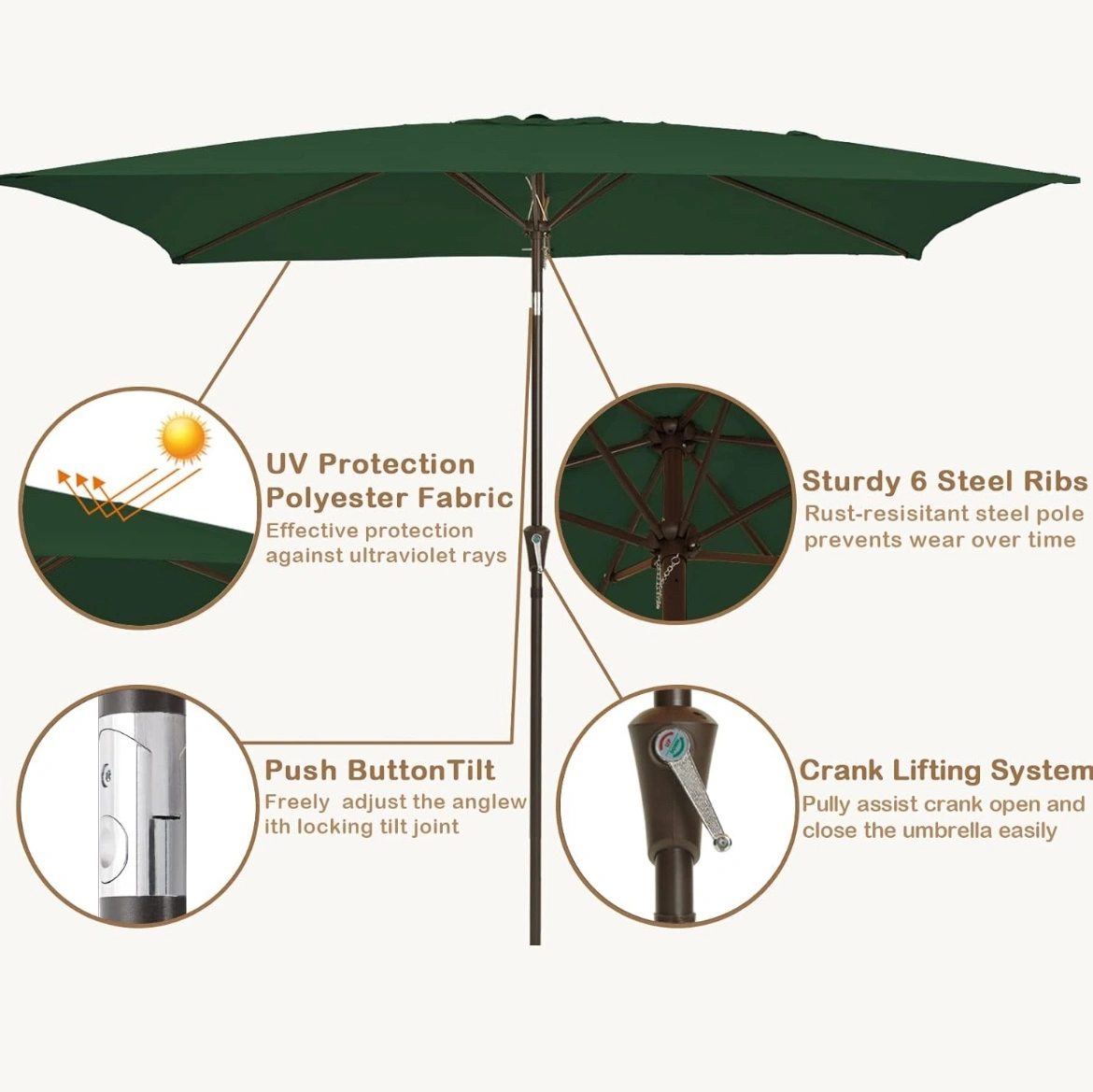 UV Protection Polyester Fabric
Effective protection against ultraviolet rays

Sturdy 6 Steel Ribs
Rust-resisitant steel pole prevents wear over time

Push ButtonTilt
Freely adjust the anglew ith locking tilt joint

Crank Lifting System
Pully assist crank open and close the umbrella easily