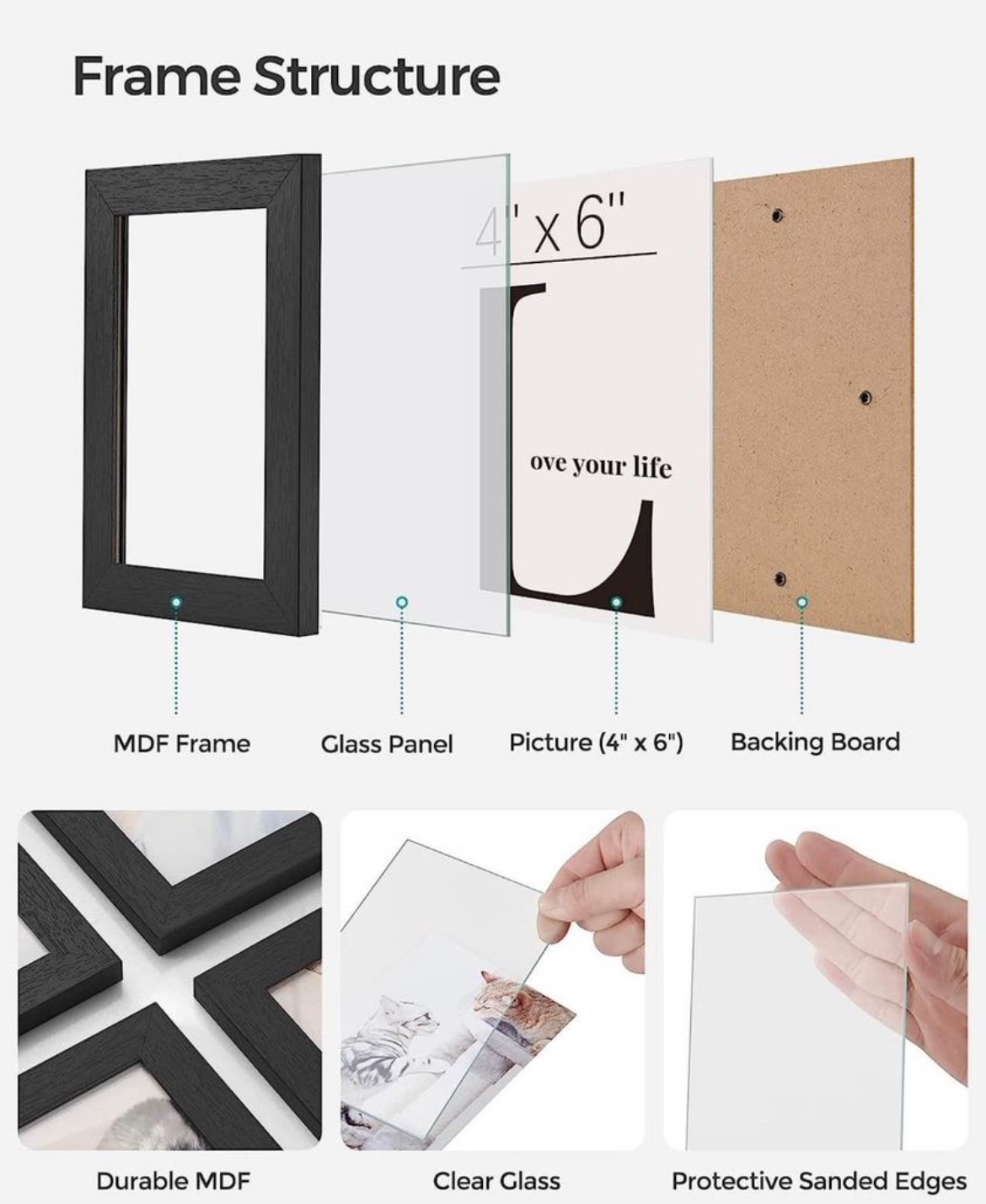 Frame Structure

4" x 6"

L

ove your life

MDF Frame

Glass Panel

Picture (4" x 6")

Backing Board

Durable MDF

Clear Glass

Protective Sanded Edges