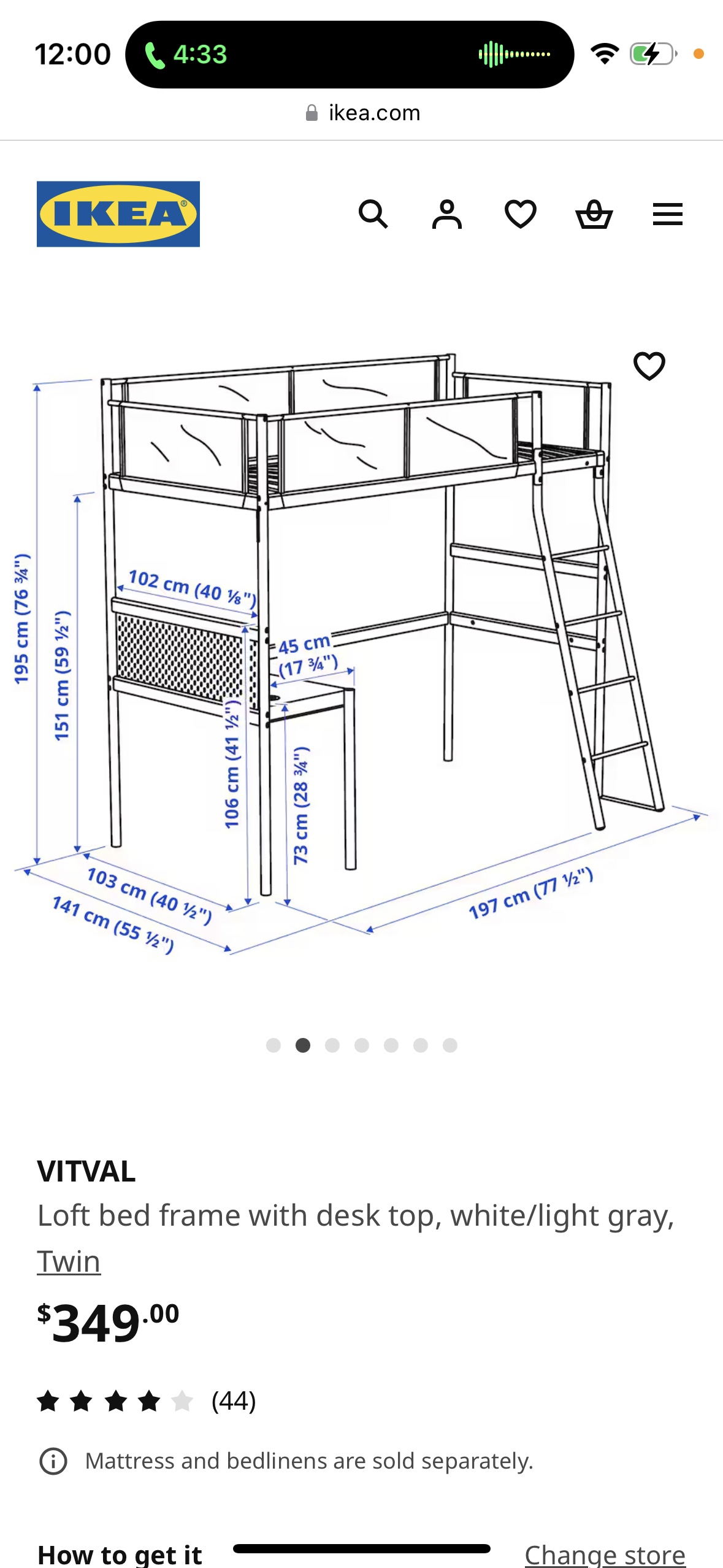 12:00 4:33

ikea.com

IKEA

195 cm (76 ¾")
151 cm (59 ½")
102 cm (40 ⅛")
45 cm (17 ¾")
106 cm (41 ½")
73 cm (28 ¾")
103 cm (40 ½")
141 cm (55 ½")
197 cm (77 ½")

VITVAL
Loft bed frame with desk top, white/light gray, Twin

$349.00

(44)

Mattress and bedlinens are sold separately.

How to get it Change store