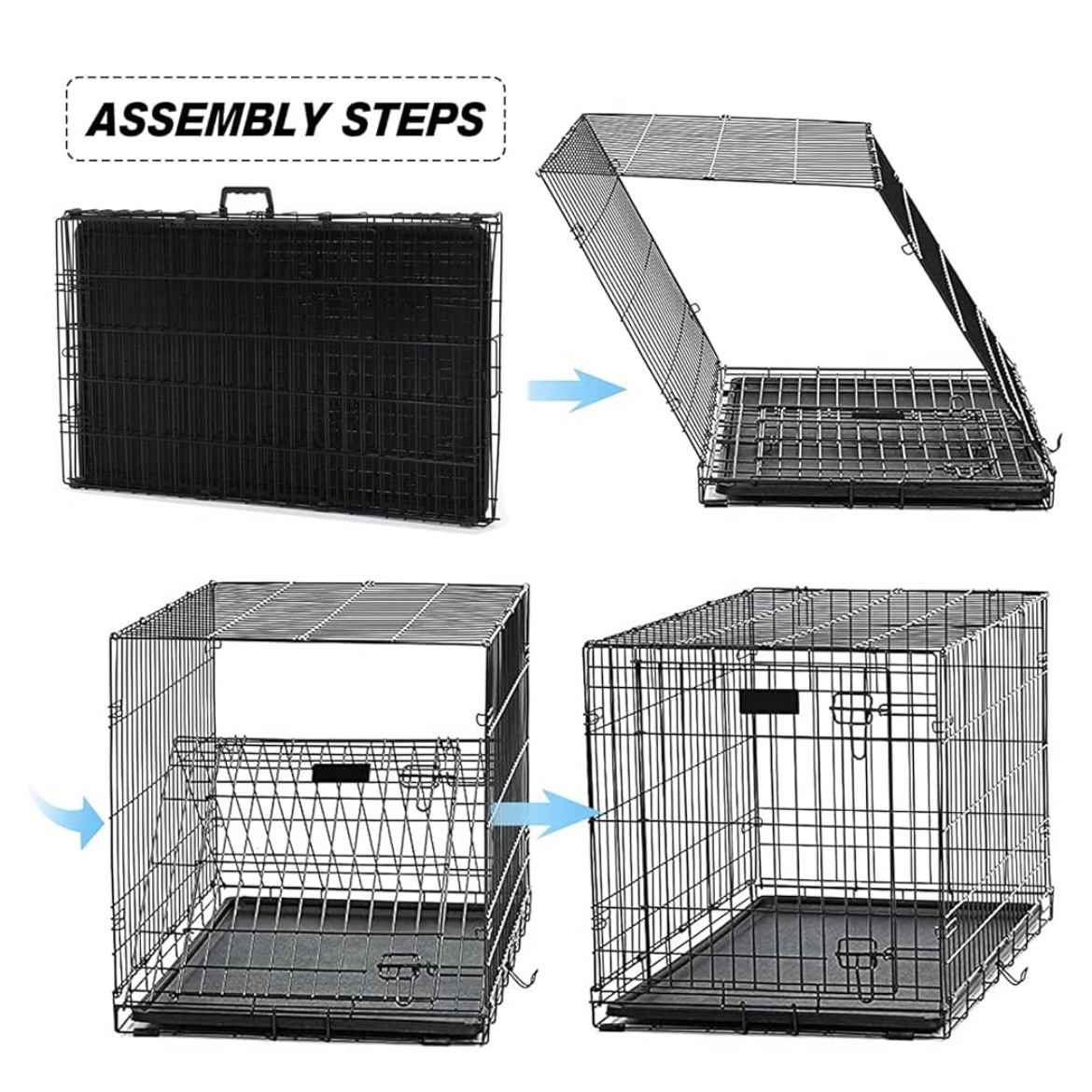 ASSEMBLY STEPS