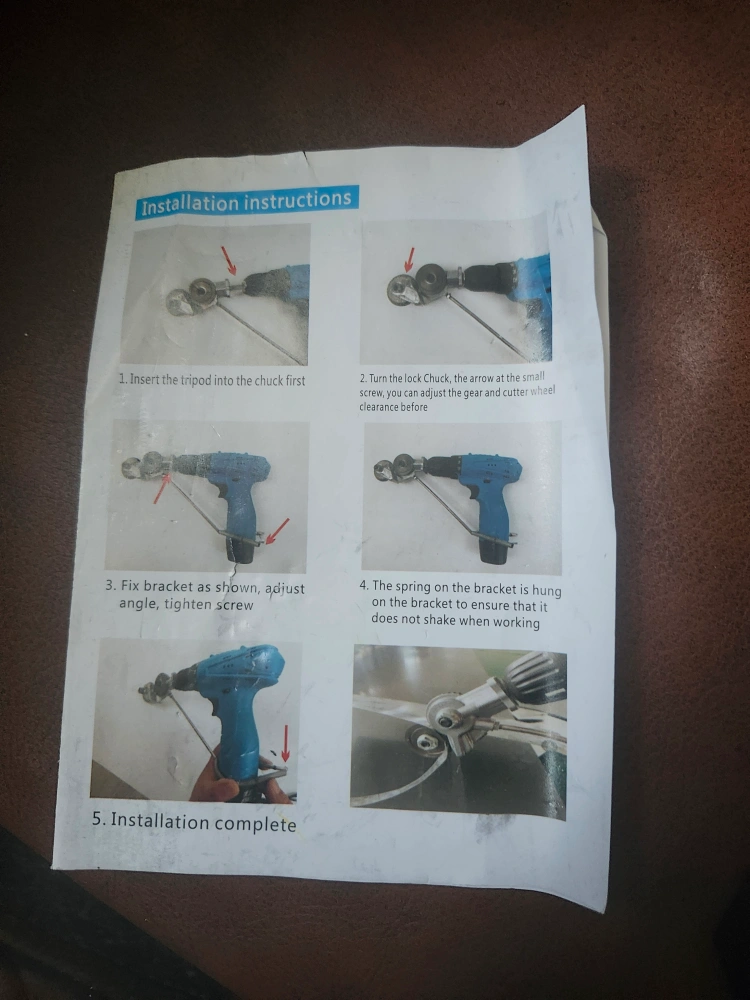 Installation instructions

1. Insert the tripod into the chuck first

2. Turn the lock Chuck, the arrow at the small screw, you can adjust the gear and cutter wheel clearance before

3. Fix bracket as shown, adjust angle, tighten screw

4. The spring on the bracket is hung on the bracket to ensure that it does not shake when working

5. Installation complete