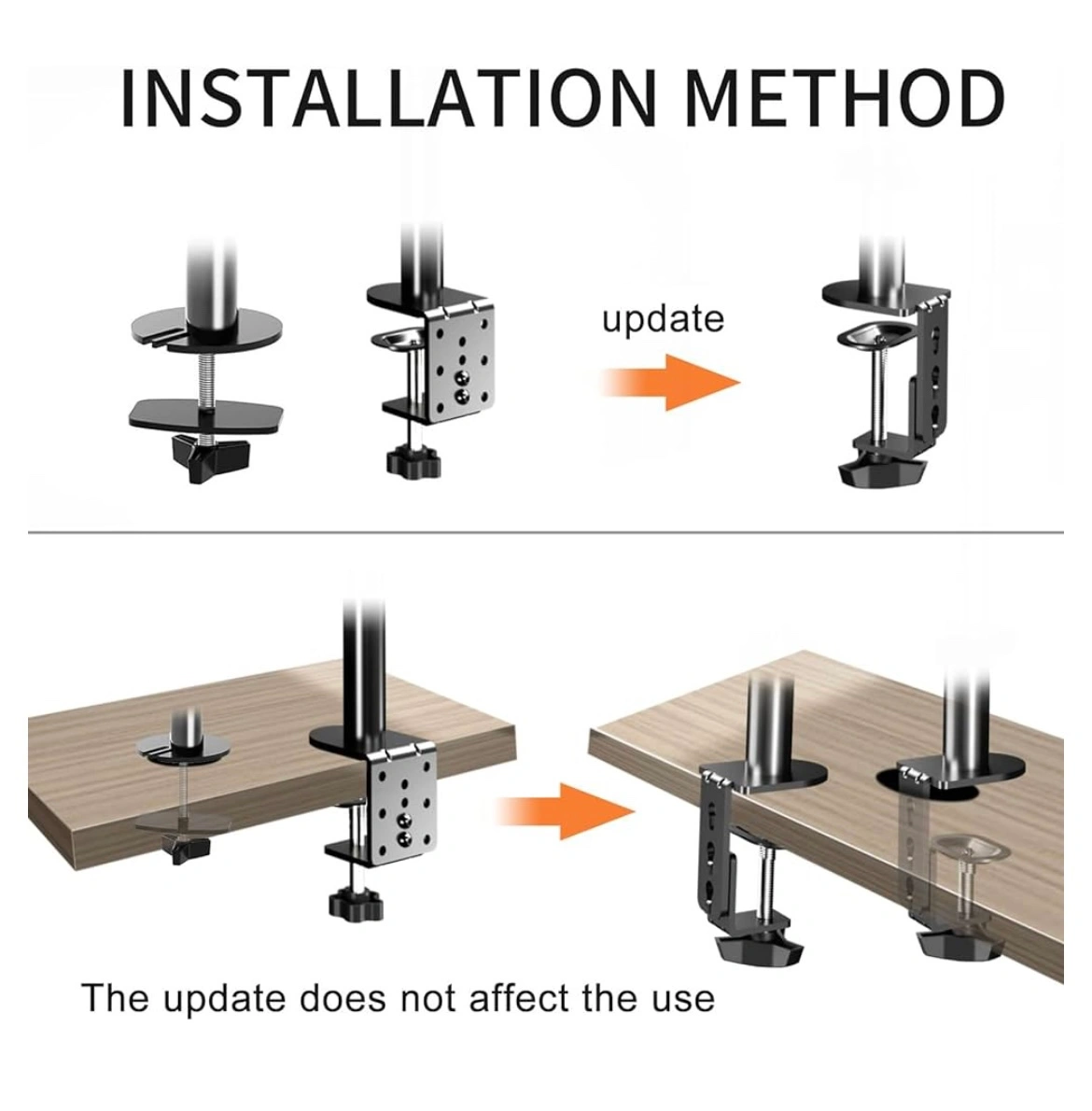 INSTALLATION METHOD

update

The update does not affect the use