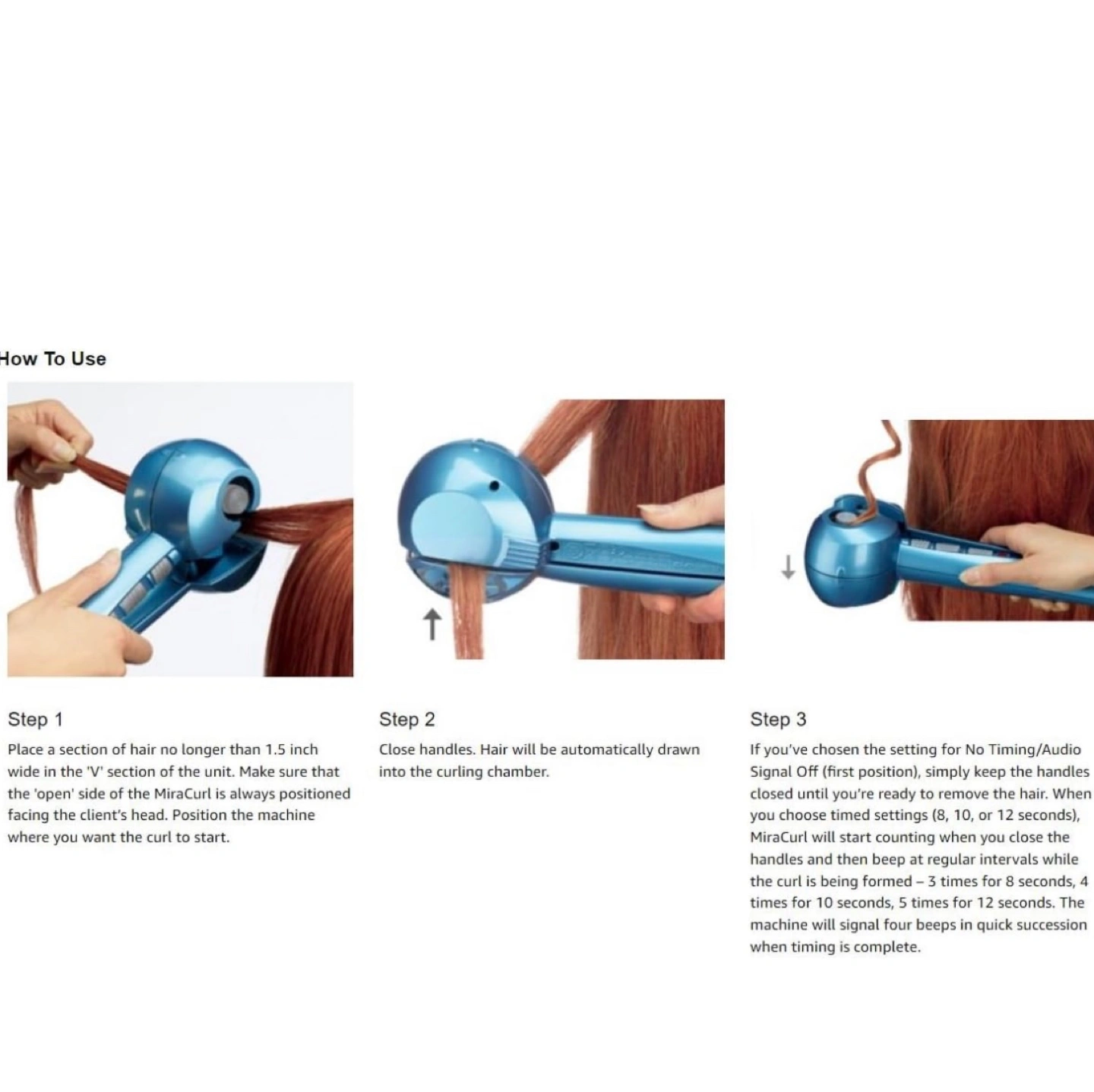 How To Use

Step 1

Place a section of hair no longer than 1.5 inch wide in the 'V' section of the unit. Make sure that the 'open' side of the MiraCurl is always positioned facing the client's head. Position the machine where you want the curl to start.

Step 2

Close handles. Hair will be automatically drawn into the curling chamber.

Step 3

If you've chosen the setting for No Timing/Audio Signal Off (first position), simply keep the handles closed until you're ready to remove the hair. When you choose timed settings (8, 10, or 12 seconds), MiraCurl will start counting when you close the handles and then beep at regular intervals while the curl is being formed – 3 times for 8 seconds, 4 times for 10 seconds, 5 times for 12 seconds. The machine will signal four beeps in quick succession when timing is complete.