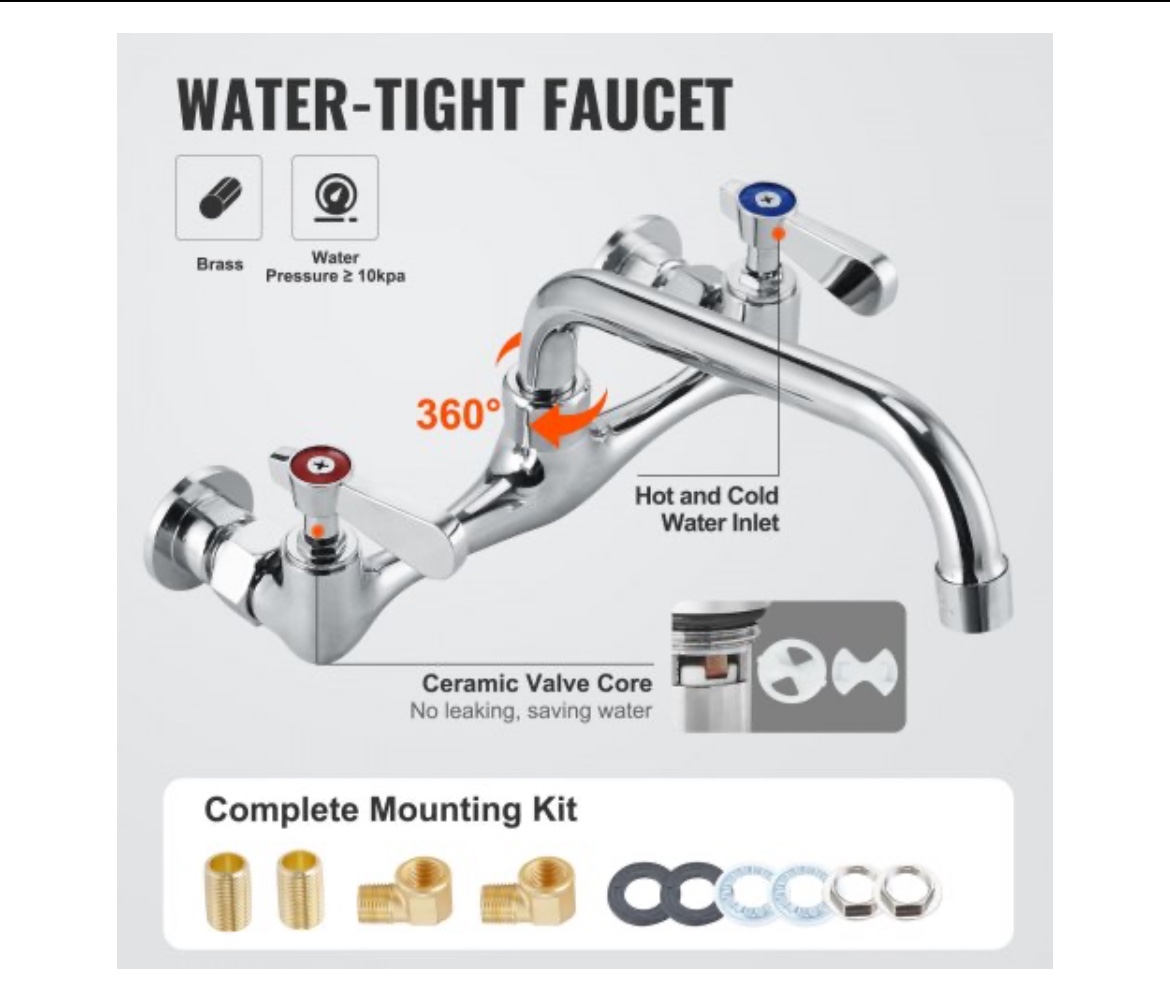 WATER-TIGHT FAUCET

Brass

Water Pressure ≥ 10kpa

360°

Hot and Cold Water Inlet

Ceramic Valve Core
No leaking, saving water

Complete Mounting Kit