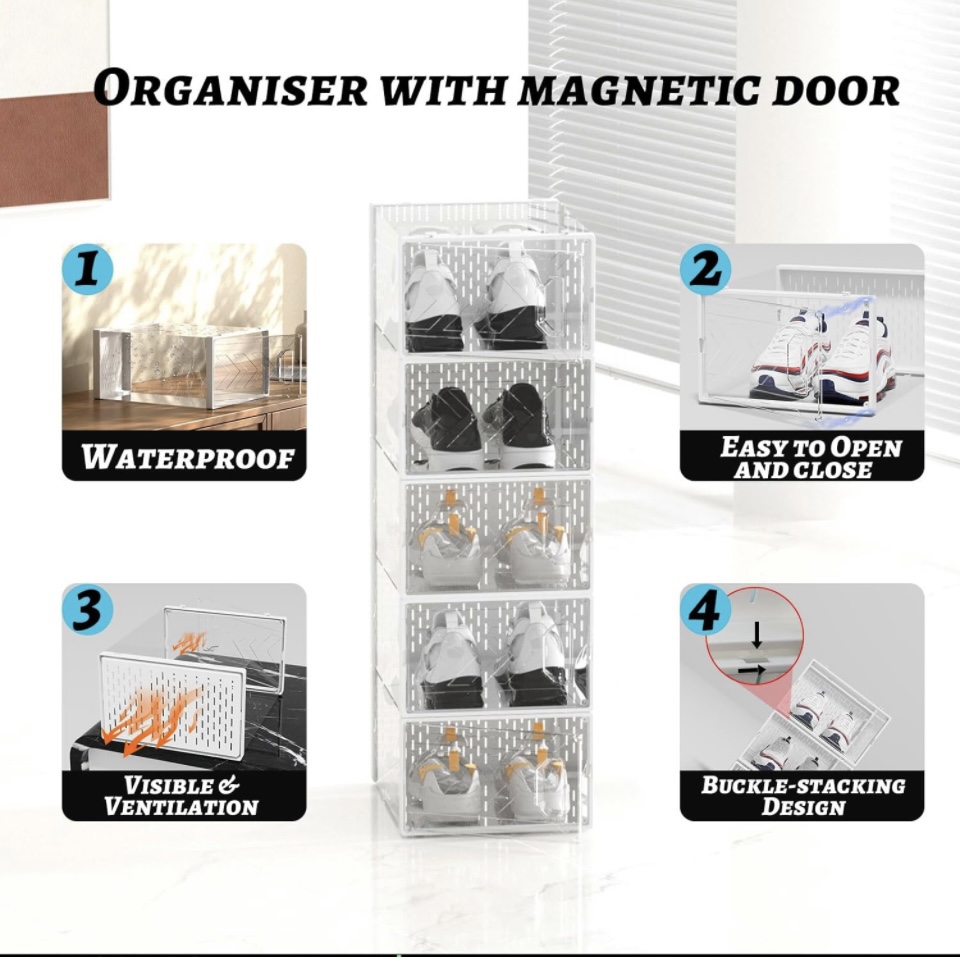 ORGANISER WITH MAGNETIC DOOR

1

WATERPROOF

2

EASY TO OPEN AND CLOSE

3

VISIBLE & VENTILATION

4

BUCKLE-STACKING DESIGN