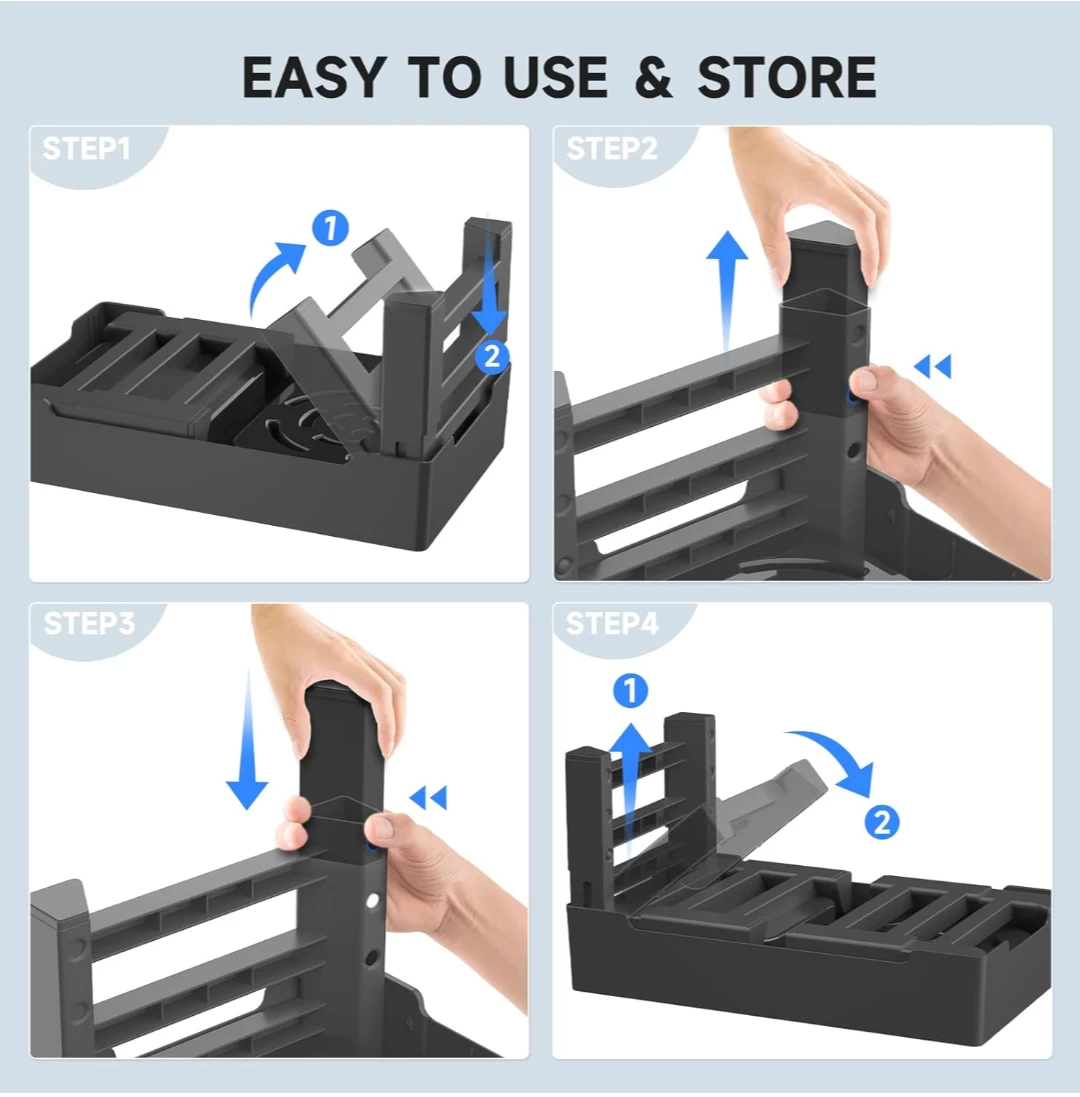 EASY TO USE & STORE

STEP1

1

2

STEP2

STEP3

STEP4

1

2