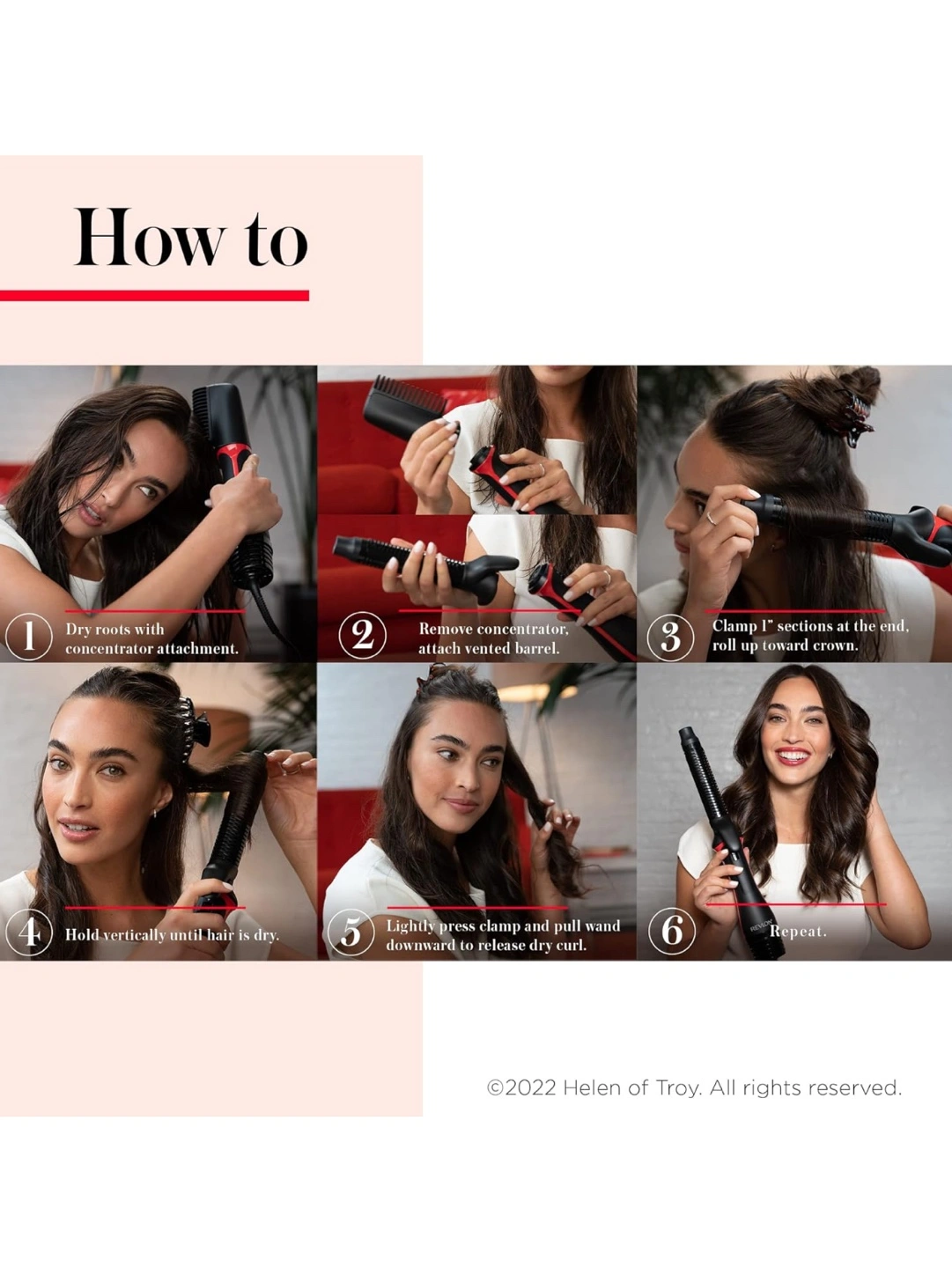 How to

1 Dry roots with concentrator attachment.

2 Remove concentrator, attach vented barrel.

3 Clamp 1" sections at the end, roll up toward crown.

4 Hold vertically until hair is dry.

5 Lightly press clamp and pull wand downward to release dry curl.

6 Repeat.

REVLON

©2022 Helen of Troy. All rights reserved.