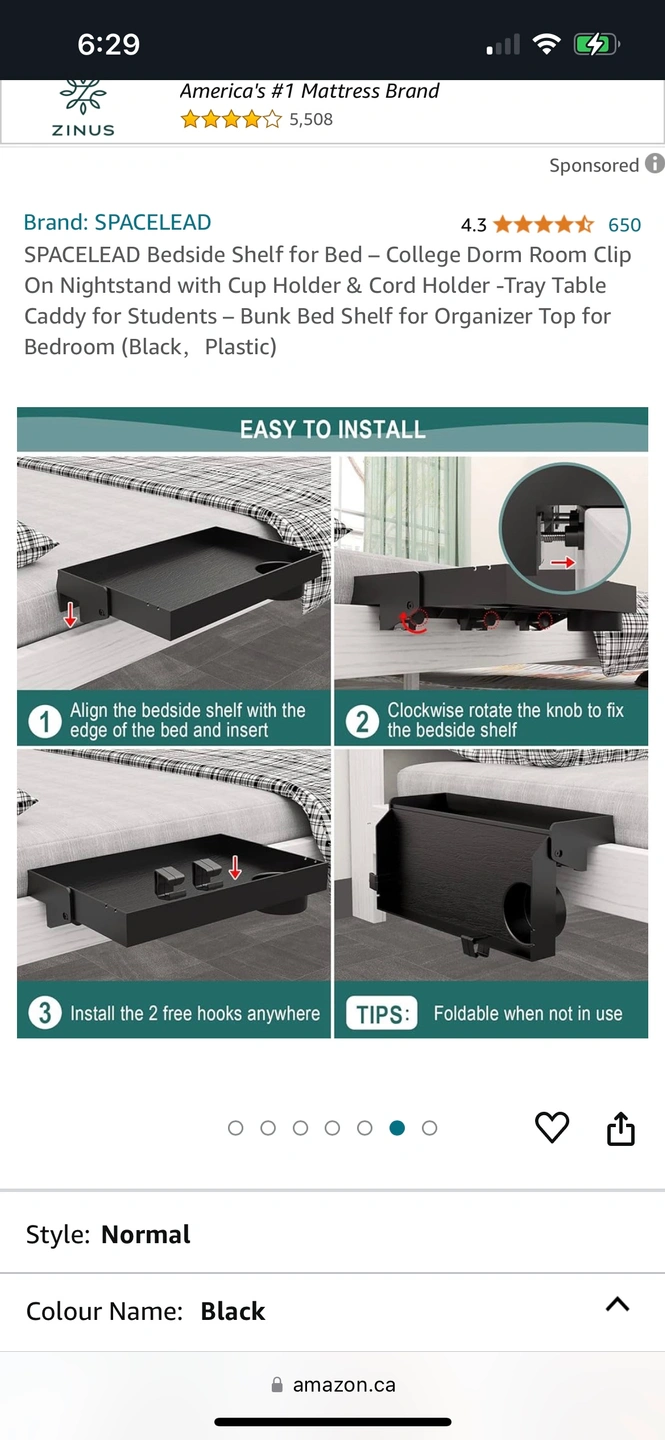 6:29

ZINUS
America's #1 Mattress Brand
5,508

Sponsored

Brand: SPACELEAD
4.3 650
SPACELEAD Bedside Shelf for Bed – College Dorm Room Clip On Nightstand with Cup Holder & Cord Holder -Tray Table Caddy for Students – Bunk Bed Shelf for Organizer Top for Bedroom (Black, Plastic)

EASY TO INSTALL

1 Align the bedside shelf with the edge of the bed and insert

2 Clockwise rotate the knob to fix the bedside shelf

3 Install the 2 free hooks anywhere

TIPS: Foldable when not in use

Style: Normal

Colour Name: Black

amazon.ca