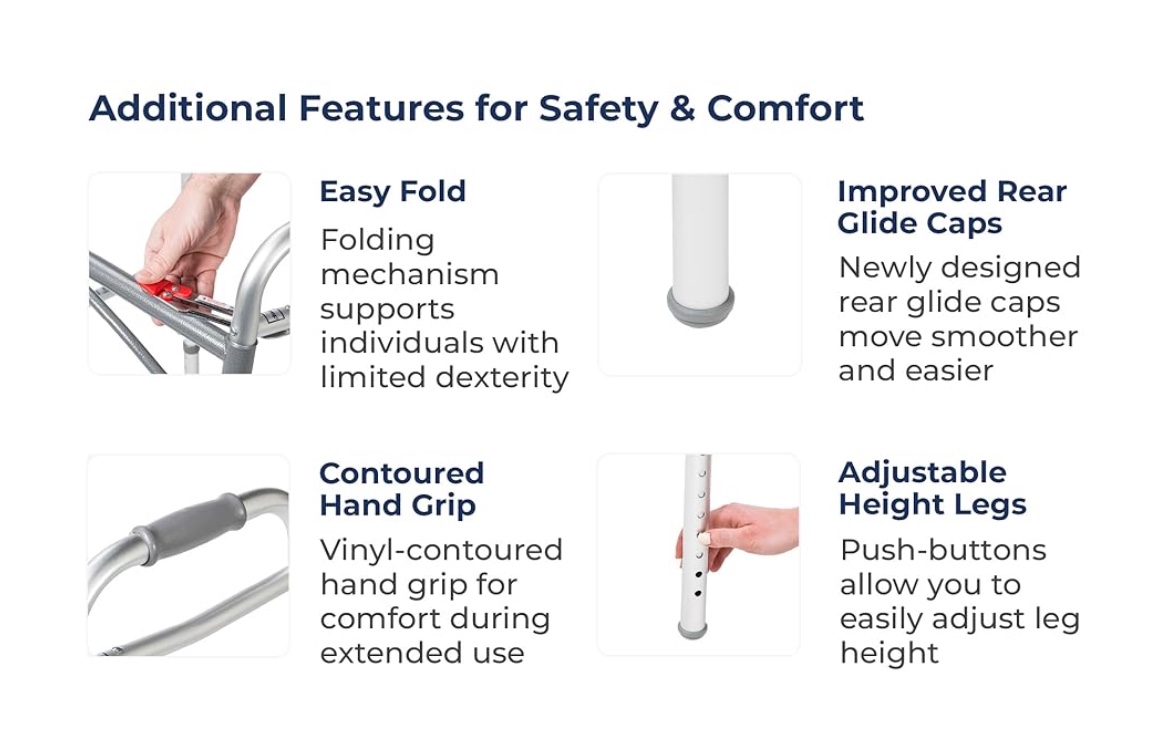 Additional Features for Safety & Comfort

Easy Fold

Folding mechanism supports individuals with limited dexterity

Improved Rear Glide Caps

Newly designed rear glide caps move smoother and easier

Contoured Hand Grip

Vinyl-contoured hand grip for comfort during extended use

Adjustable Height Legs

Push-buttons allow you to easily adjust leg height