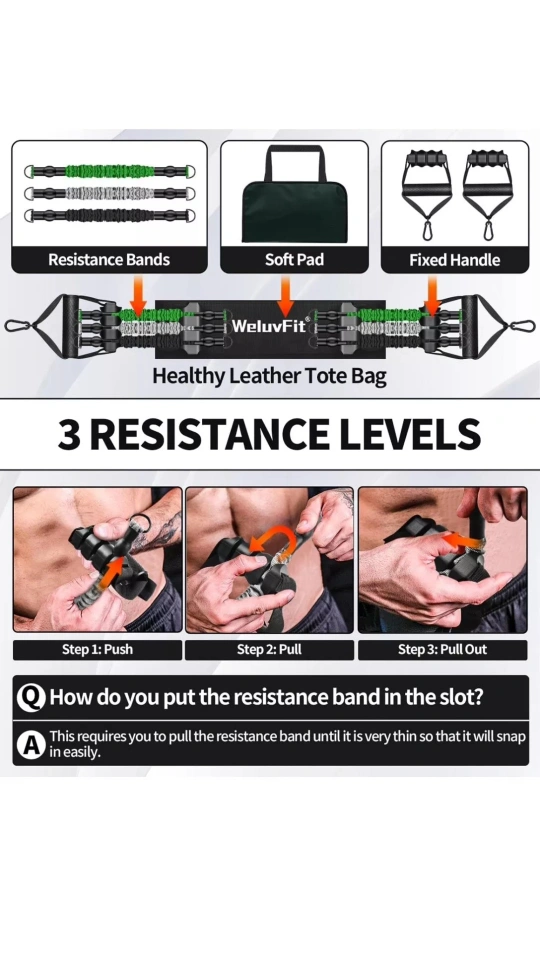 Resistance Bands

Soft Pad

Fixed Handle

WeluvFit®

Healthy Leather Tote Bag

3 RESISTANCE LEVELS

Step 1: Push

Step 2: Pull

Step 3: Pull Out

Q How do you put the resistance band in the slot?

A This requires you to pull the resistance band until it is very thin so that it will snap in easily.