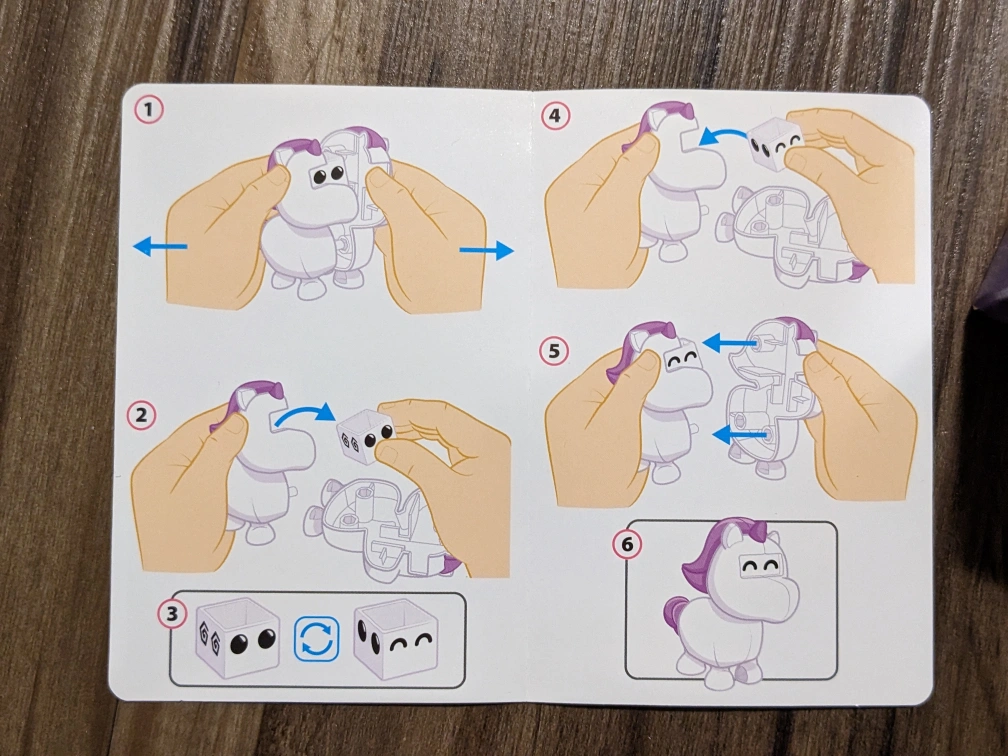 1

2

3

4

5

6