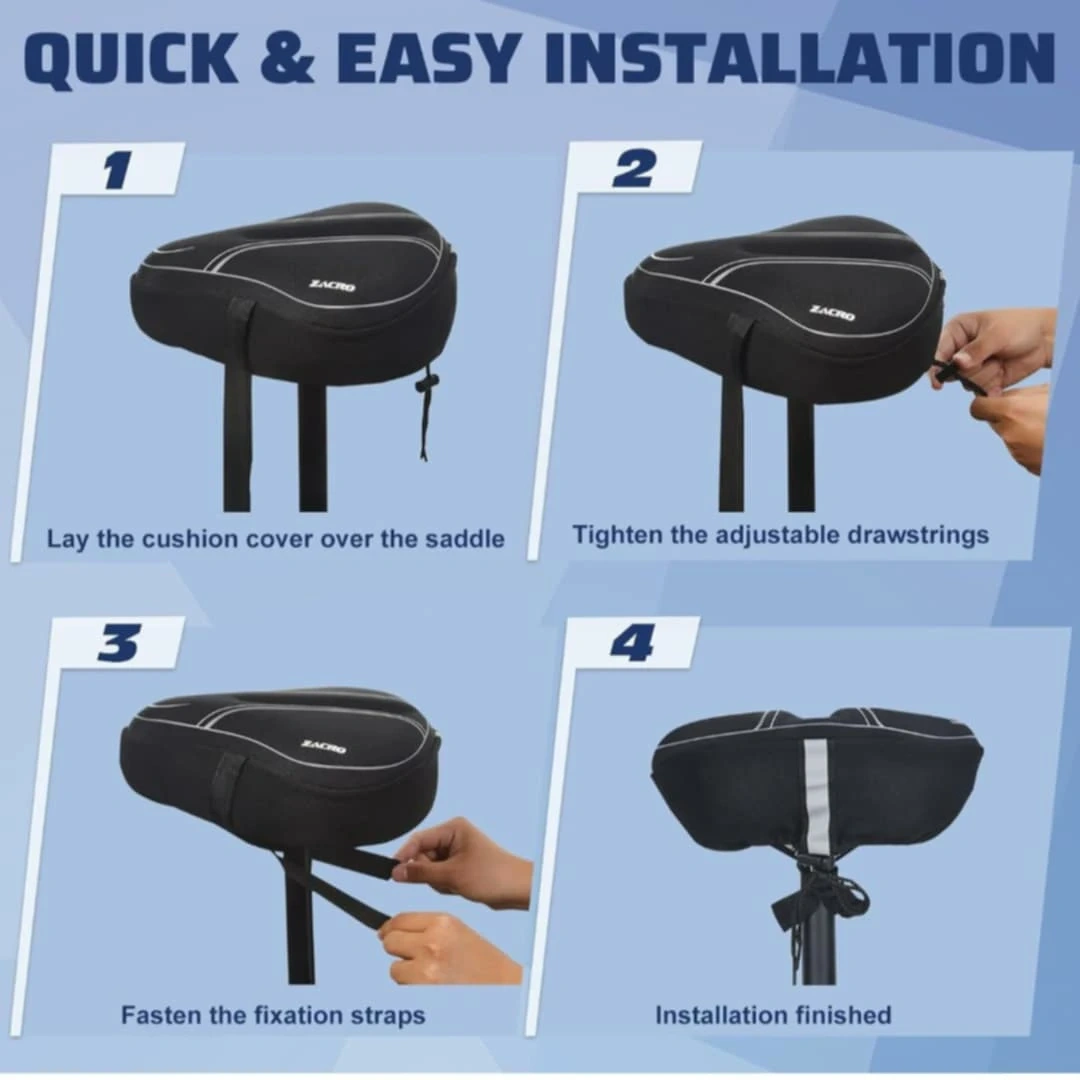 QUICK & EASY INSTALLATION

1

ZACRO

Lay the cushion cover over the saddle

2

ZACRO

Tighten the adjustable drawstrings

3

ZACRO

Fasten the fixation straps

4

Installation finished