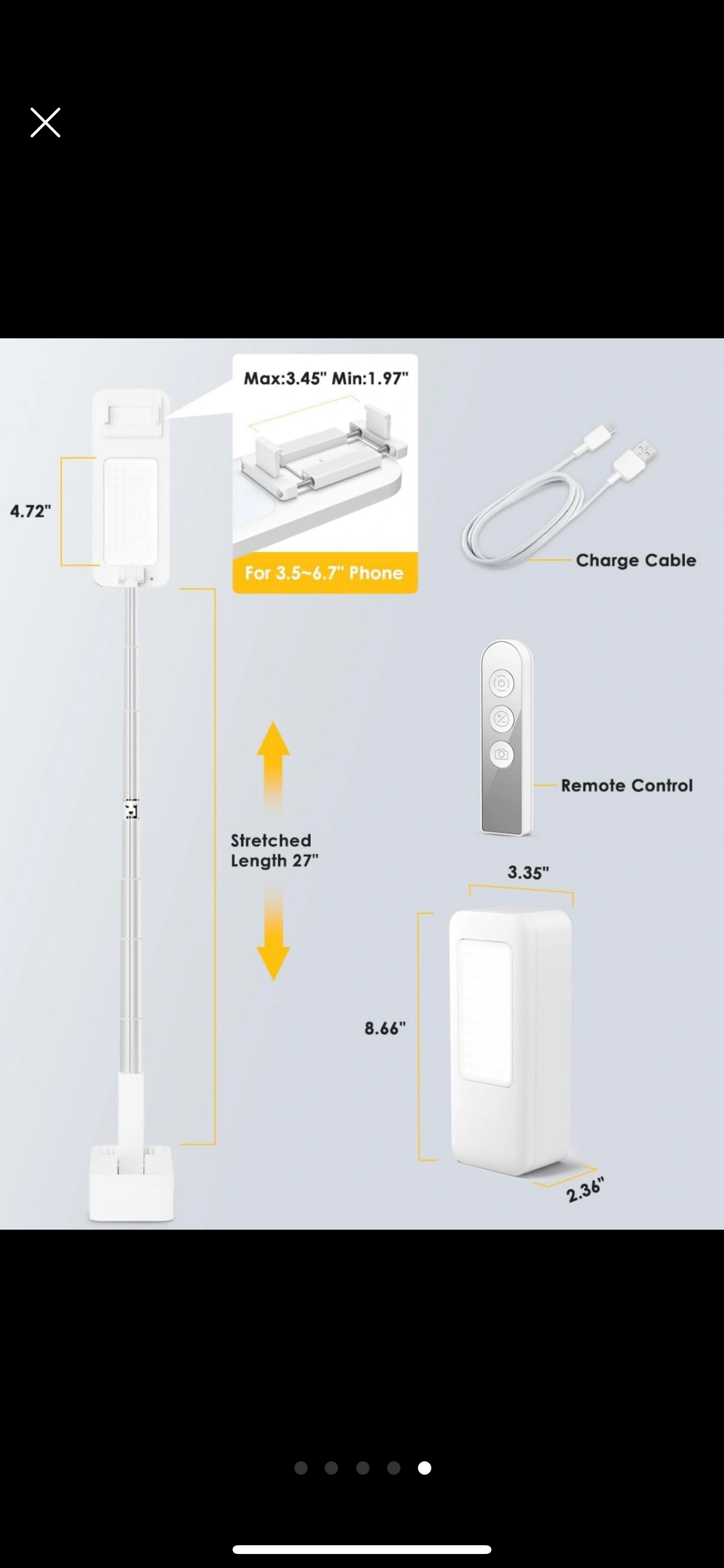 Max:3.45" Min:1.97"

4.72"

For 3.5~6.7" Phone

Charge Cable

Remote Control

Stretched Length 27"

3.35"

8.66"

2.36"