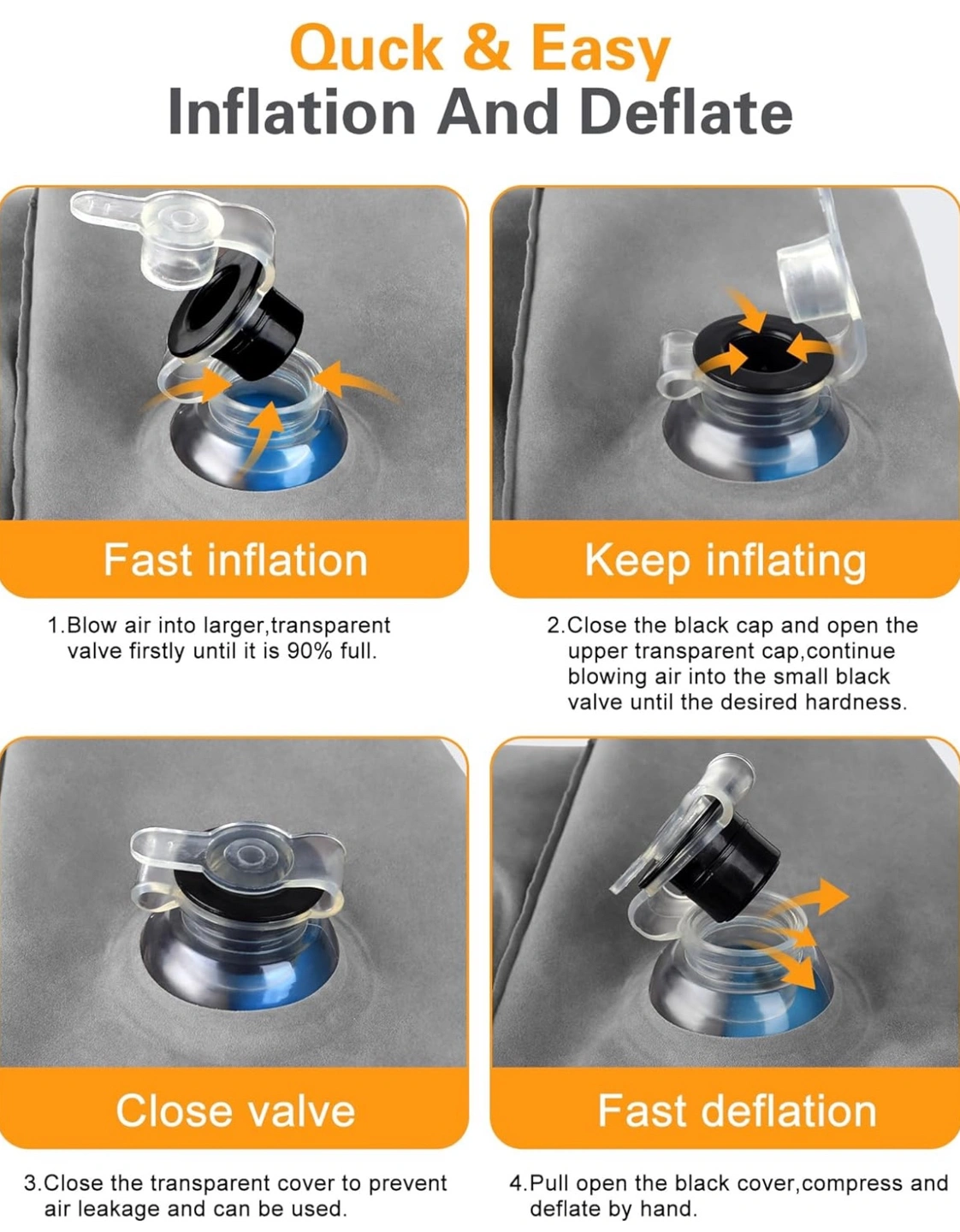 Quck & Easy
Inflation And Deflate

Fast inflation

1.Blow air into larger,transparent valve firstly until it is 90% full.

Keep inflating

2.Close the black cap and open the upper transparent cap,continue blowing air into the small black valve until the desired hardness.

Close valve

3.Close the transparent cover to prevent air leakage and can be used.

Fast deflation

4.Pull open the black cover,compress and deflate by hand.