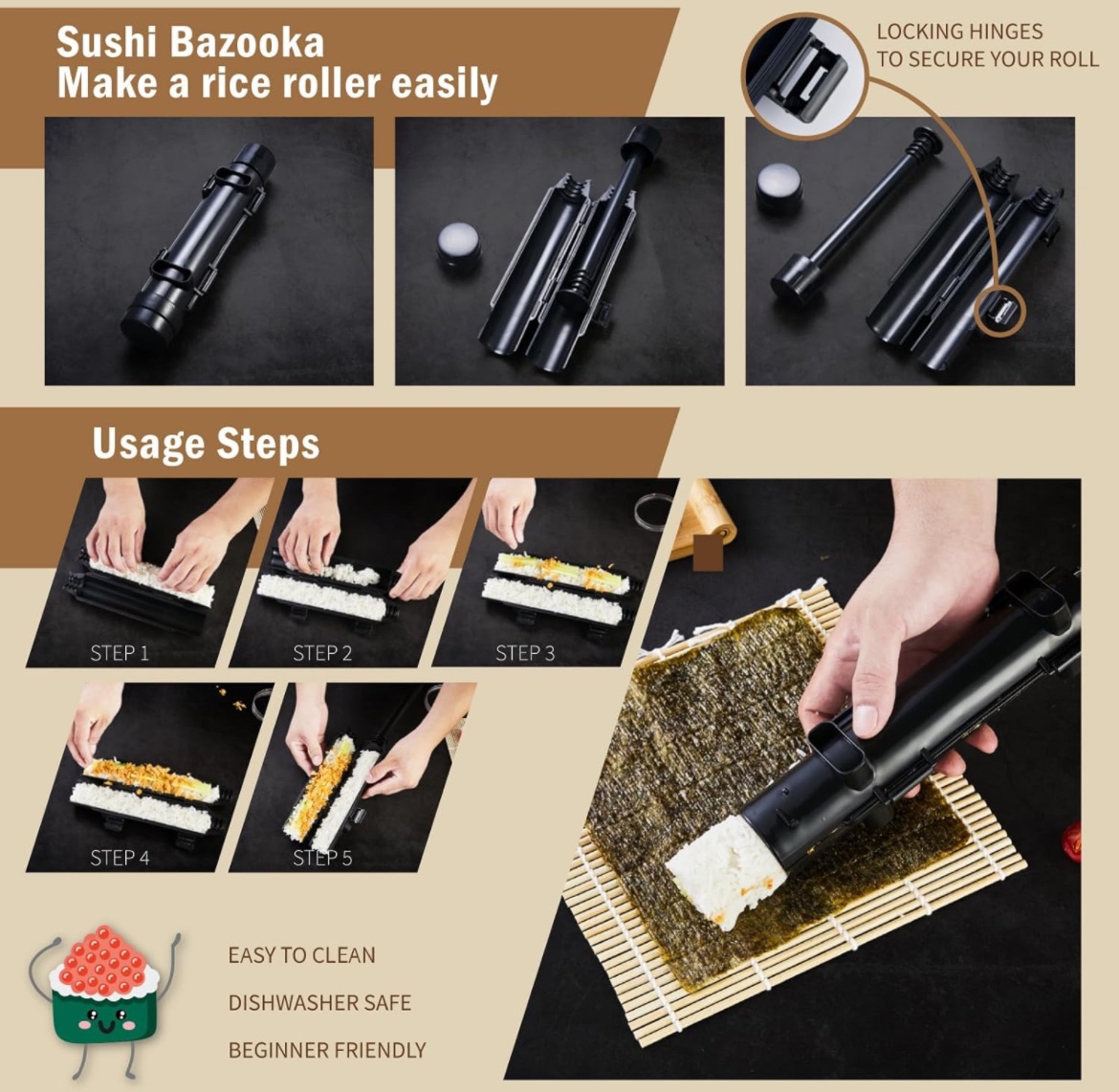 Sushi Bazooka
Make a rice roller easily

LOCKING HINGES
TO SECURE YOUR ROLL

Usage Steps

STEP 1

STEP 2

STEP 3

STEP 4

STEP 5

EASY TO CLEAN

DISHWASHER SAFE

BEGINNER FRIENDLY