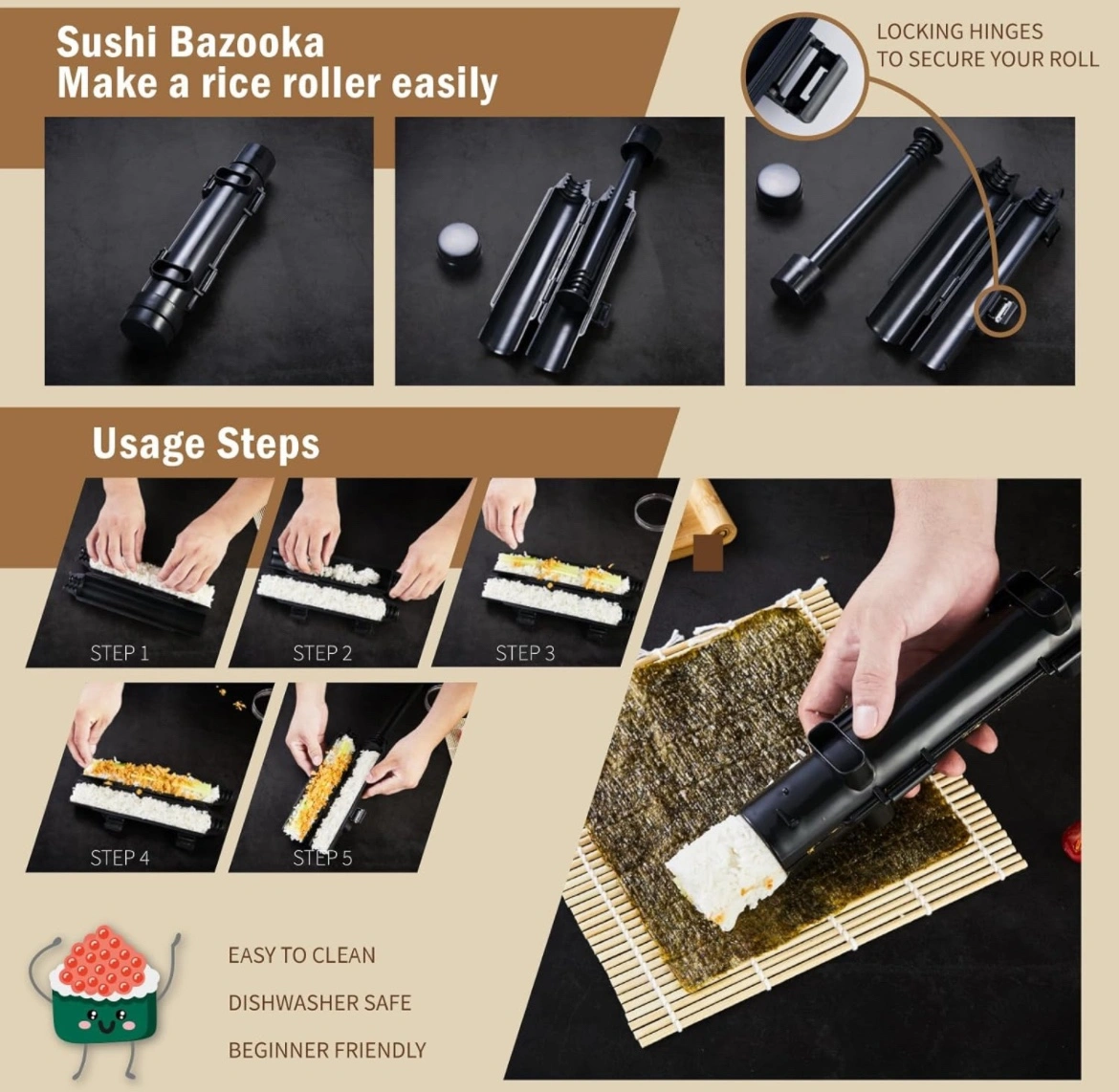 Sushi Bazooka
Make a rice roller easily

LOCKING HINGES
TO SECURE YOUR ROLL

Usage Steps

STEP 1

STEP 2

STEP 3

STEP 4

STEP 5

EASY TO CLEAN

DISHWASHER SAFE

BEGINNER FRIENDLY