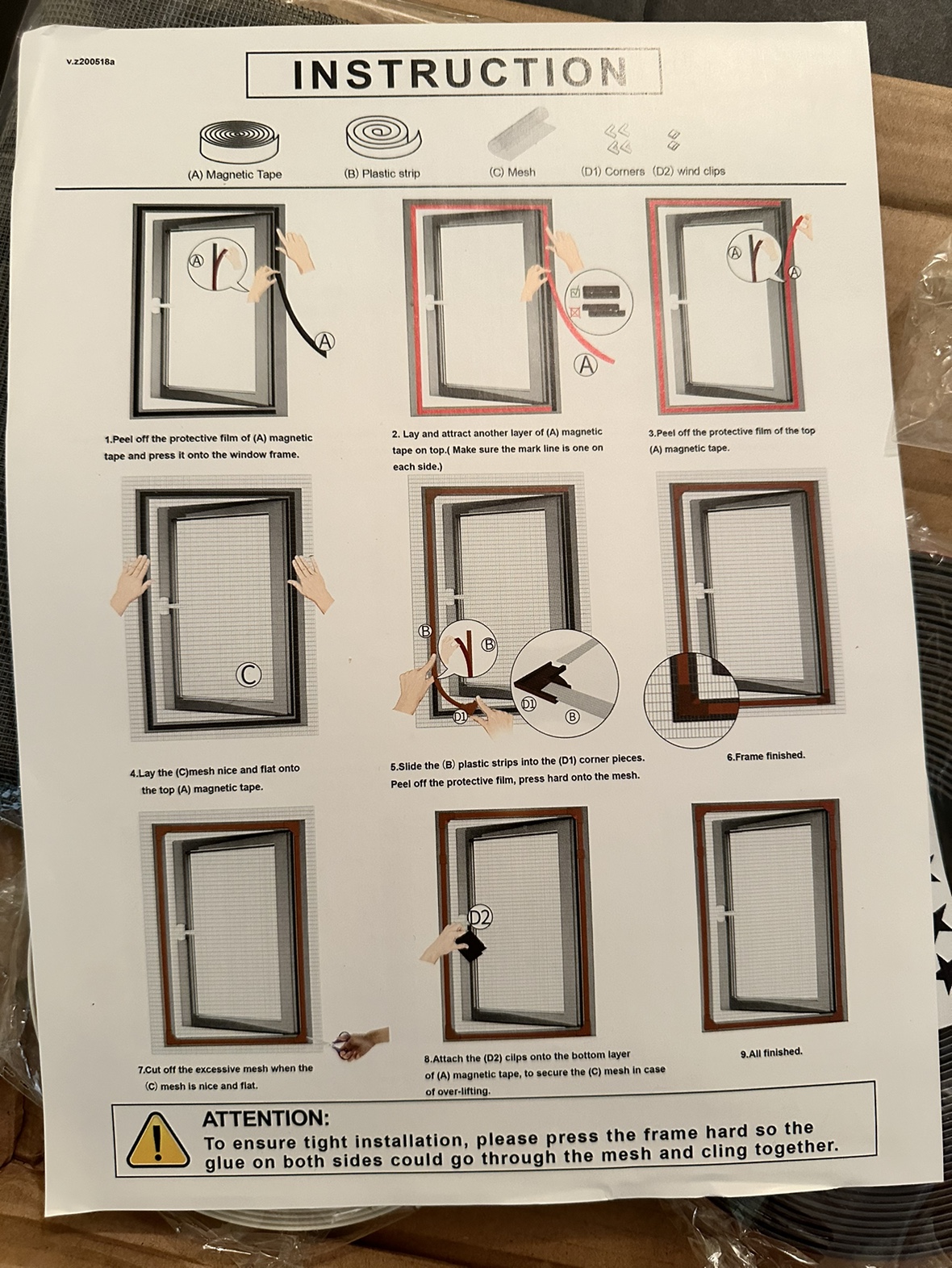 v.z200518a

INSTRUCTION

(A) Magnetic Tape
(B) Plastic strip
(C) Mesh
(D1) Corners (D2) wind clips

A
A

1.Peel off the protective film of (A) magnetic tape and press it onto the window frame.

A

2. Lay and attract another layer of (A) magnetic tape on top.( Make sure the mark line is one on each side.)

A
A

3.Peel off the protective film of the top (A) magnetic tape.

C

4.Lay the (C)mesh nice and flat onto the top (A) magnetic tape.

B
B
D1
D1
B

5.Slide the (B) plastic strips into the (D1) corner pieces. Peel off the protective film, press hard onto the mesh.

6.Frame finished.

7.Cut off the excessive mesh when the (C) mesh is nice and flat.

D2

8.Attach the (D2) clips onto the bottom layer of (A) magnetic tape, to secure the (C) mesh in case of over-lifting.

9.All finished.

ATTENTION:
To ensure tight installation, please press the frame hard so the glue on both sides could go through the mesh and cling together.